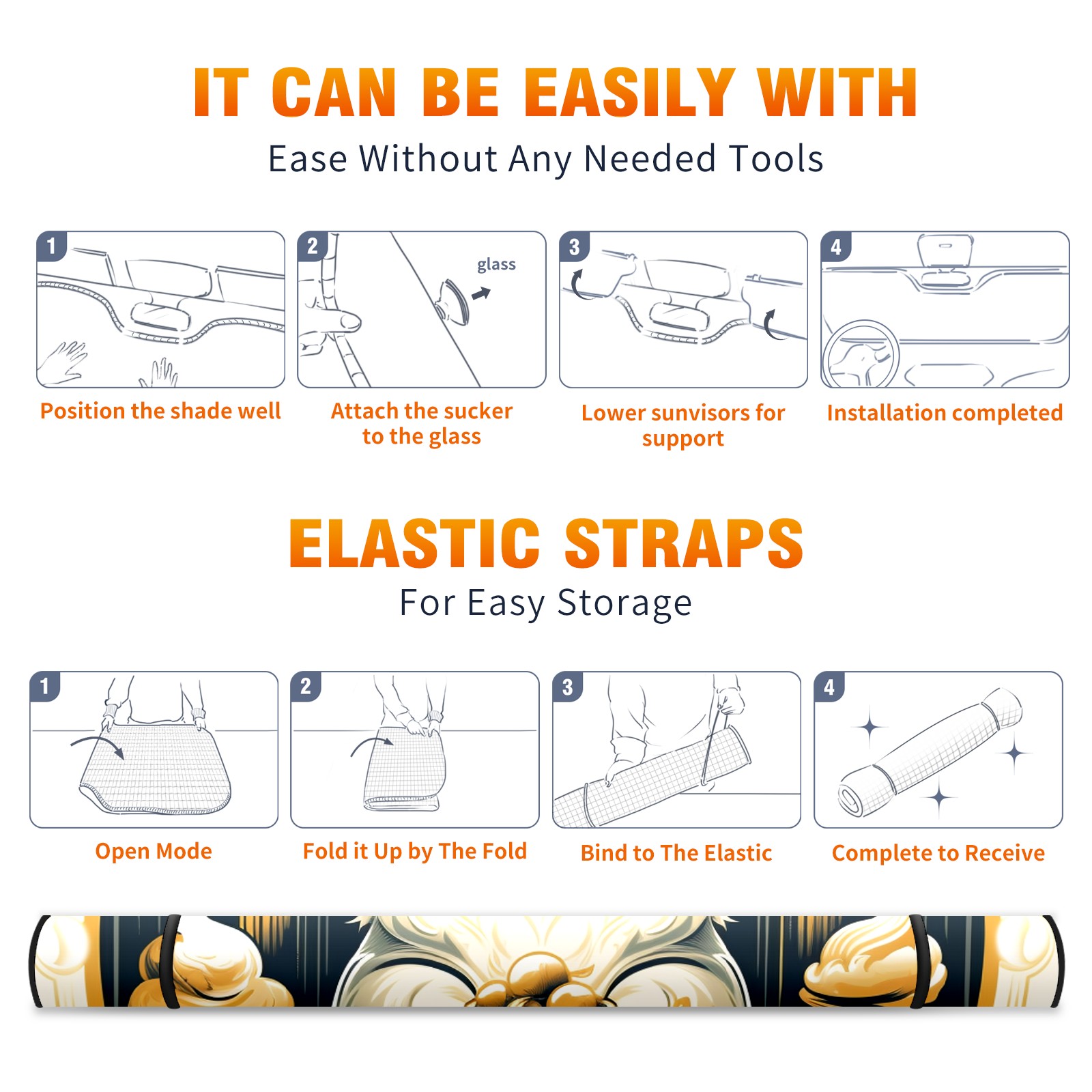 IT CAN BE EASILY WITH
Ease Without Any Needed Tools

1
Position the shade well

2
glass
Attach the sucker to the glass

3
Lower sunvisors for support

4
Installation completed

ELASTIC STRAPS
For Easy Storage

1
Open Mode

2
Fold it Up by The Fold

3
Bind to The Elastic

4
Complete to Receive