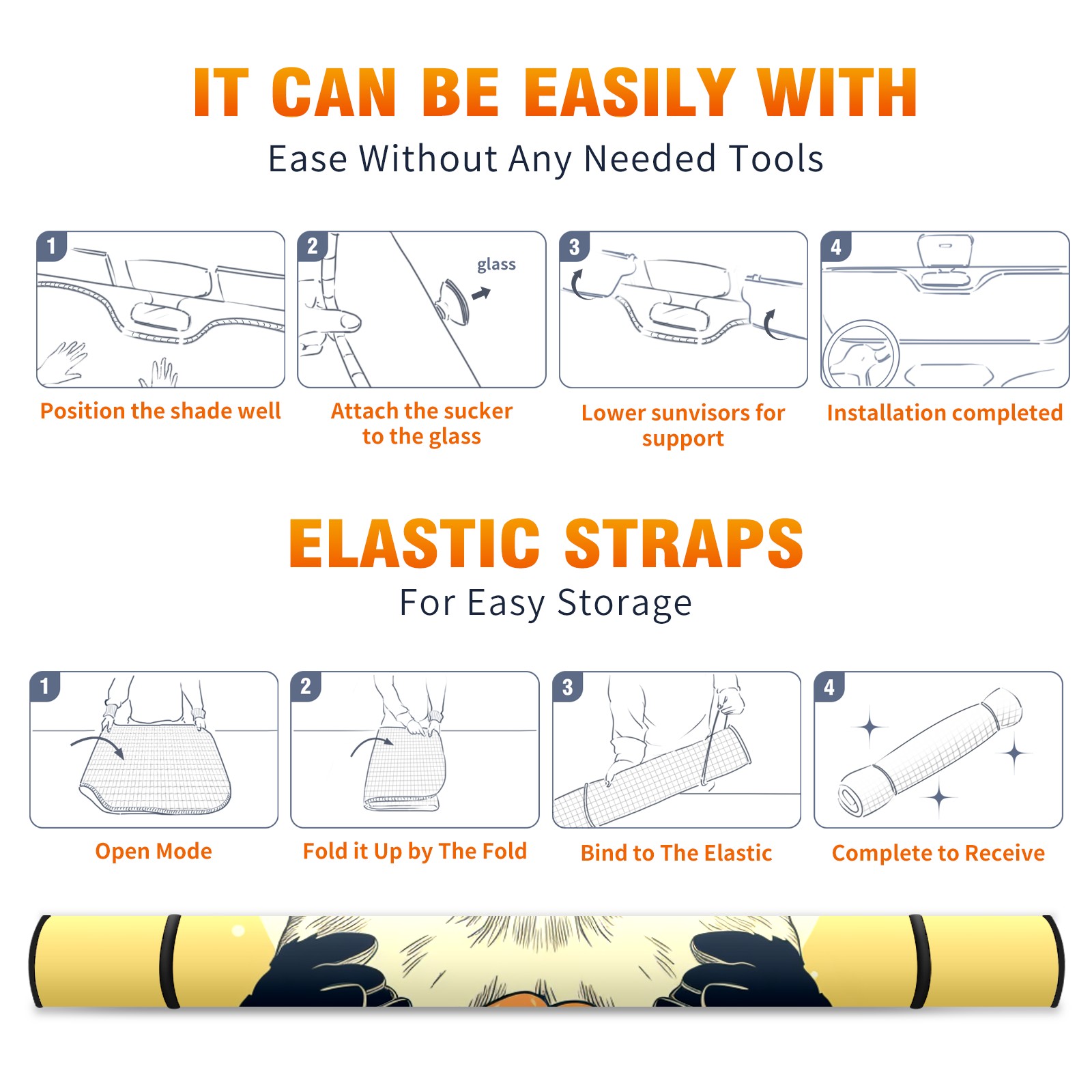 IT CAN BE EASILY WITH

Ease Without Any Needed Tools

1

Position the shade well

2

glass

Attach the sucker to the glass

3

Lower sunvisors for support

4

Installation completed

ELASTIC STRAPS

For Easy Storage

1

Open Mode

2

Fold it Up by The Fold

3

Bind to The Elastic

4

Complete to Receive