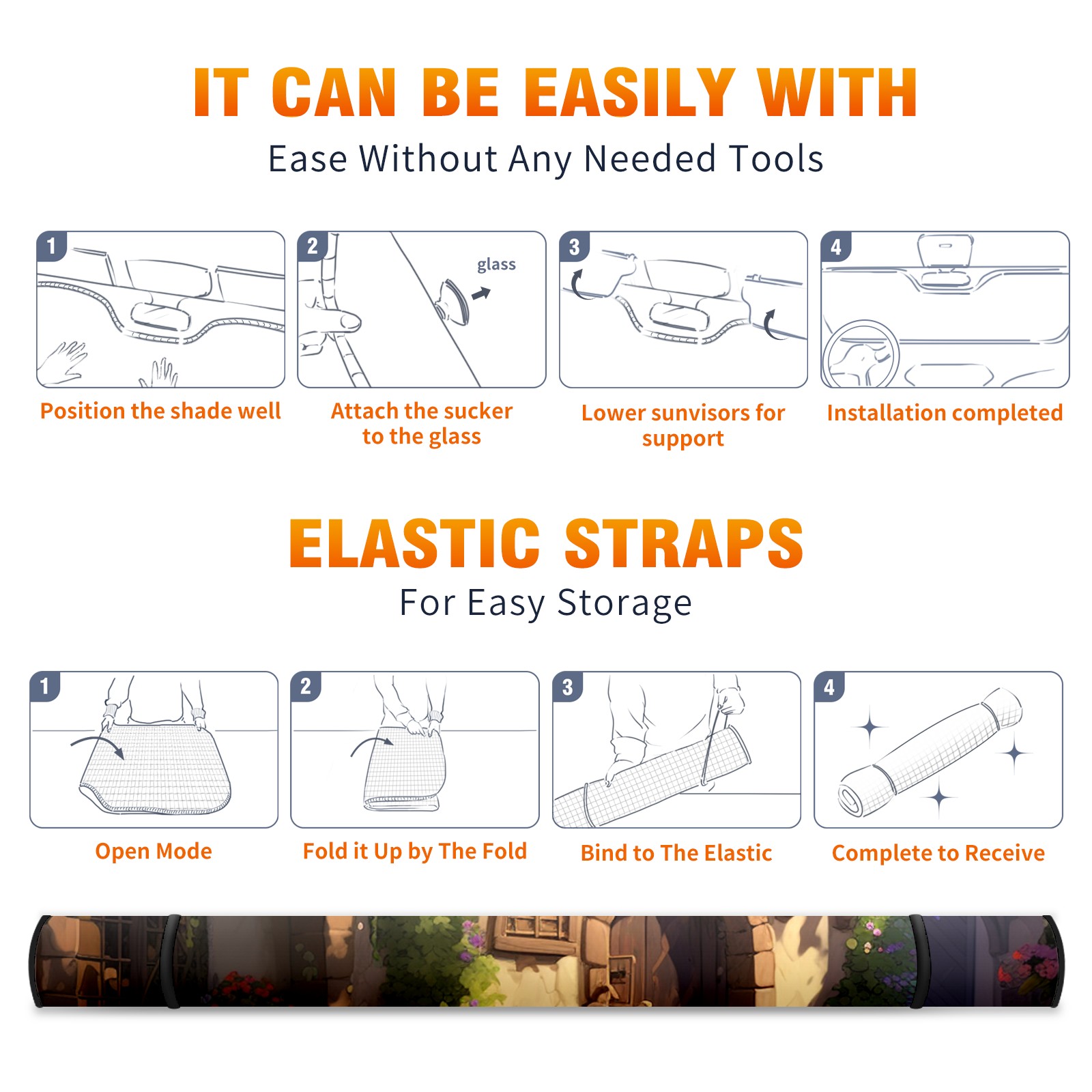 IT CAN BE EASILY WITH

Ease Without Any Needed Tools

1

Position the shade well

2

glass

Attach the sucker to the glass

3

Lower sunvisors for support

4

Installation completed

ELASTIC STRAPS

For Easy Storage

1

Open Mode

2

Fold it Up by The Fold

3

Bind to The Elastic

4

Complete to Receive