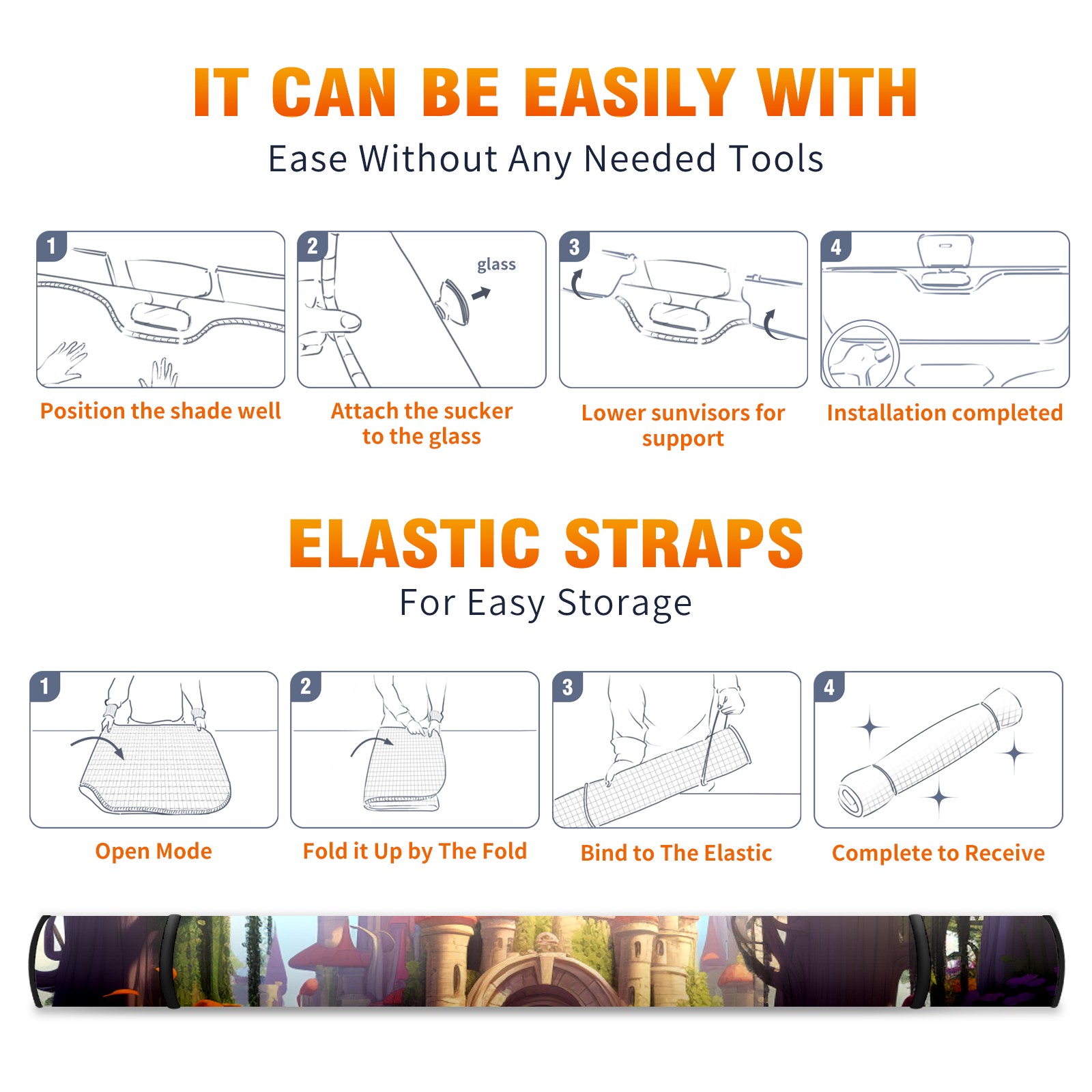 IT CAN BE EASILY WITH
Ease Without Any Needed Tools

1
Position the shade well

2
glass
Attach the sucker to the glass

3
Lower sunvisors for support

4
Installation completed

ELASTIC STRAPS
For Easy Storage

1
Open Mode

2
Fold it Up by The Fold

3
Bind to The Elastic

4
Complete to Receive