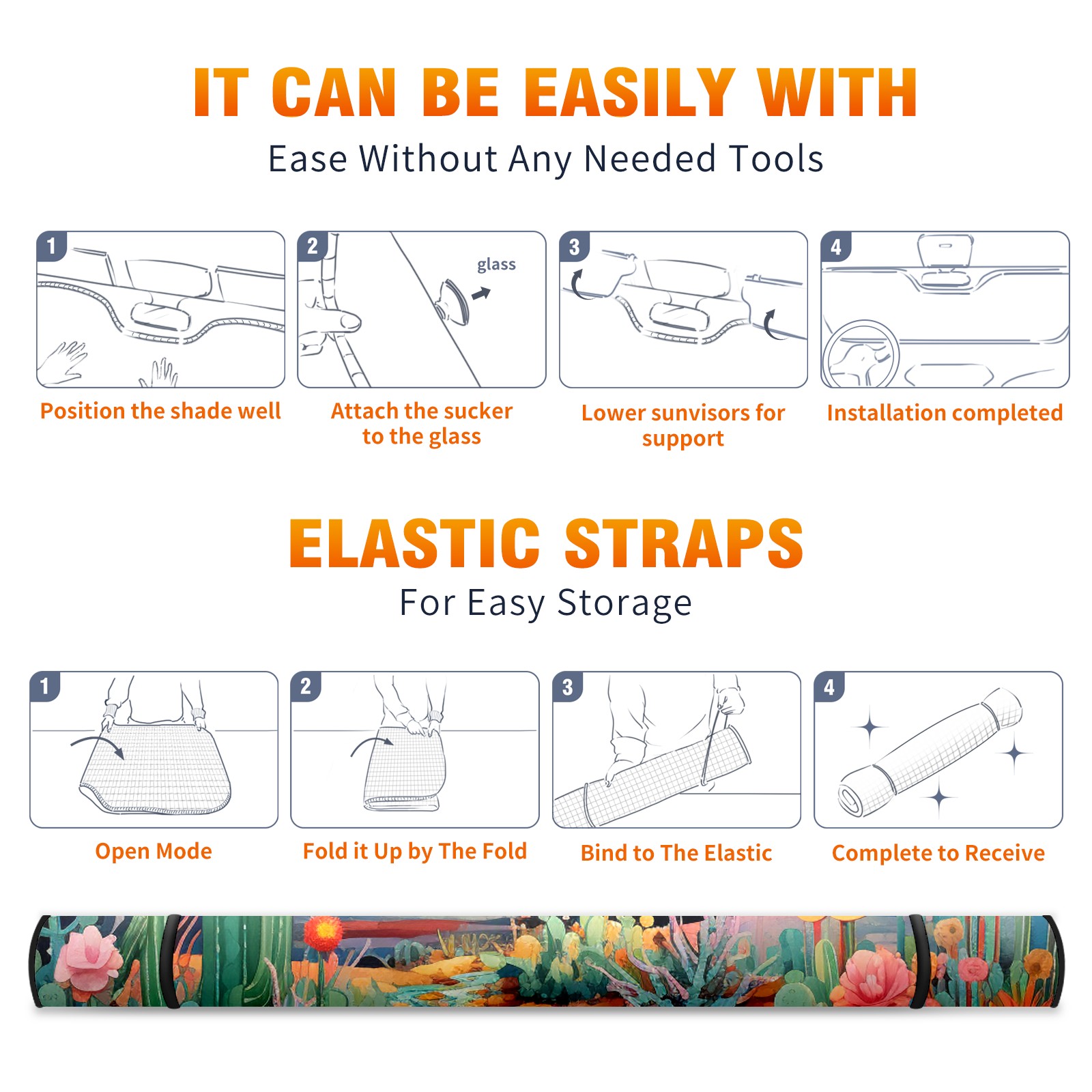 IT CAN BE EASILY WITH
Ease Without Any Needed Tools

1
Position the shade well

2
glass
Attach the sucker to the glass

3
Lower sunvisors for support

4
Installation completed

ELASTIC STRAPS
For Easy Storage

1
Open Mode

2
Fold it Up by The Fold

3
Bind to The Elastic

4
Complete to Receive