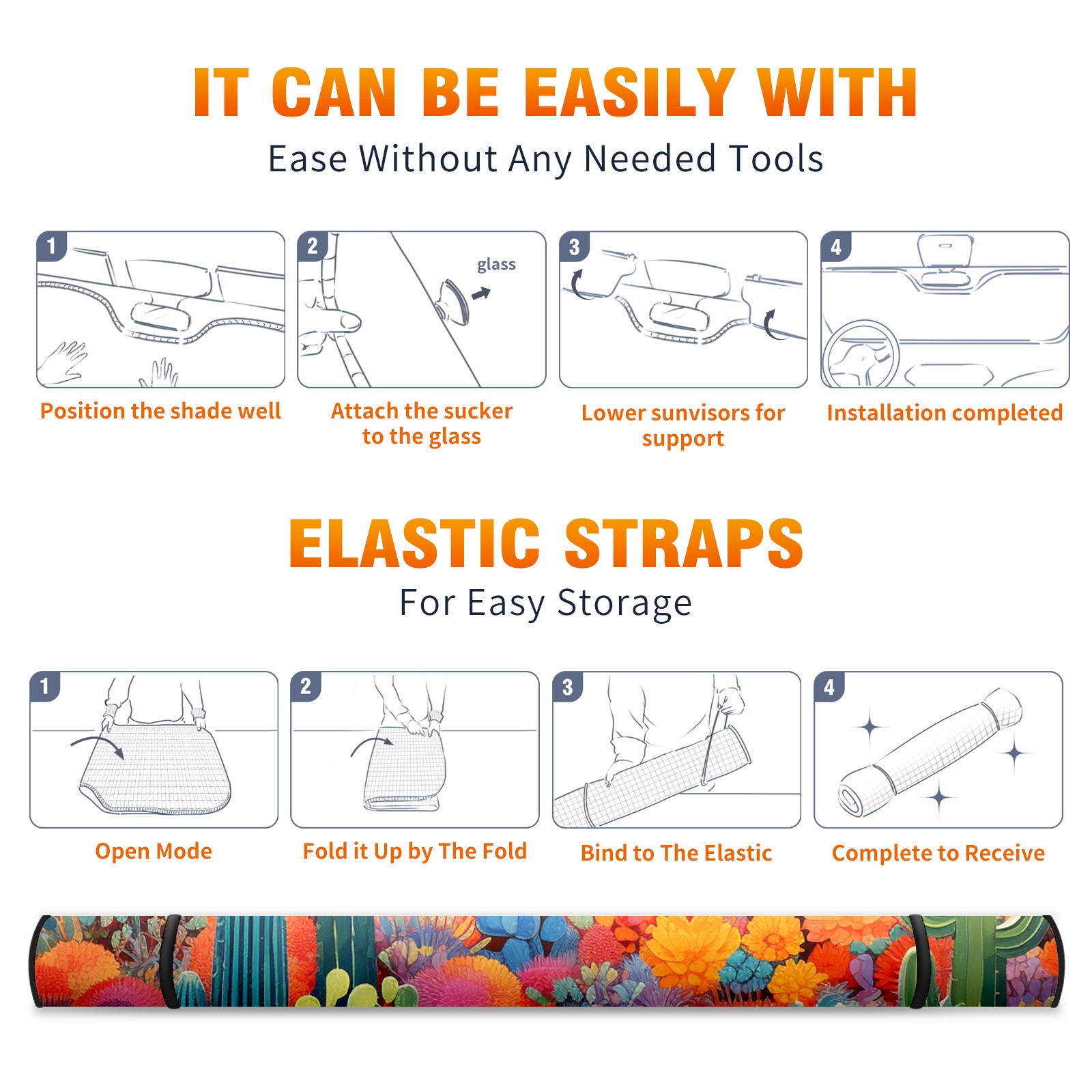 IT CAN BE EASILY WITH
Ease Without Any Needed Tools

1
Position the shade well

2
glass
Attach the sucker to the glass

3
Lower sunvisors for support

4
Installation completed

ELASTIC STRAPS
For Easy Storage

1
Open Mode

2
Fold it Up by The Fold

3
Bind to The Elastic

4
Complete to Receive