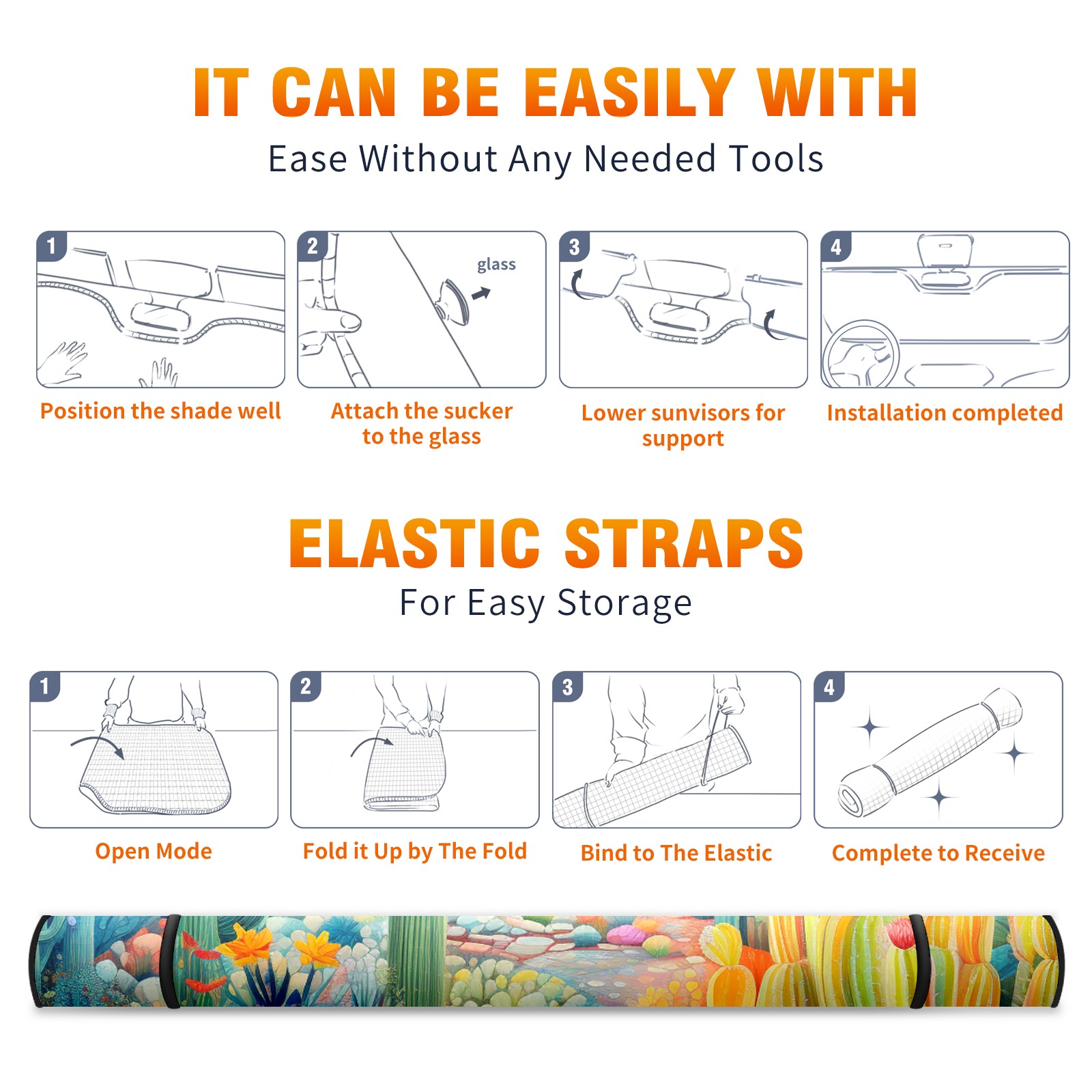 IT CAN BE EASILY WITH

Ease Without Any Needed Tools

1

Position the shade well

2

glass

Attach the sucker to the glass

3

Lower sunvisors for support

4

Installation completed

ELASTIC STRAPS

For Easy Storage

1

Open Mode

2

Fold it Up by The Fold

3

Bind to The Elastic

4

Complete to Receive