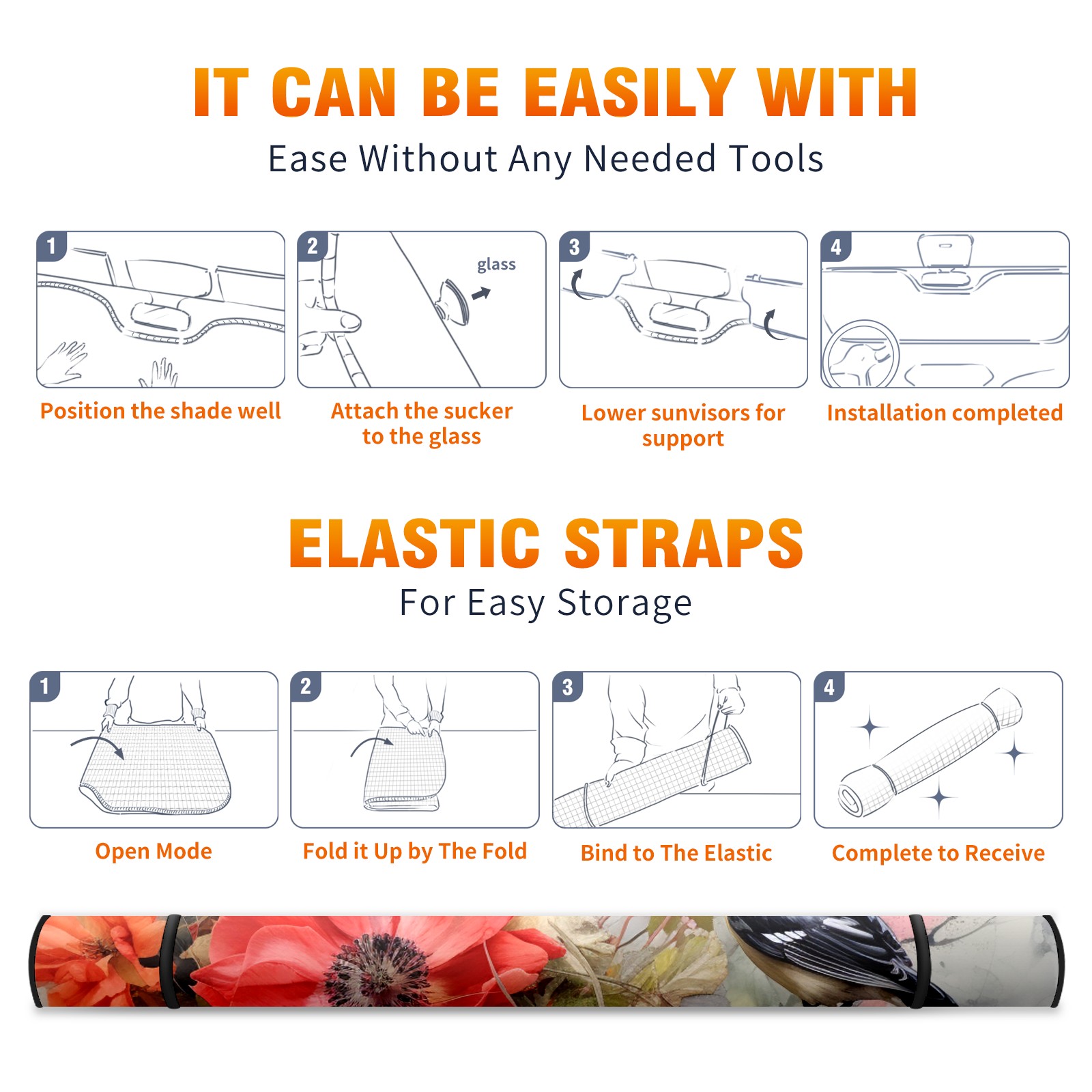 IT CAN BE EASILY WITH
Ease Without Any Needed Tools

1
Position the shade well

2
glass
Attach the sucker to the glass

3
Lower sunvisors for support

4
Installation completed

ELASTIC STRAPS
For Easy Storage

1
Open Mode

2
Fold it Up by The Fold

3
Bind to The Elastic

4
Complete to Receive