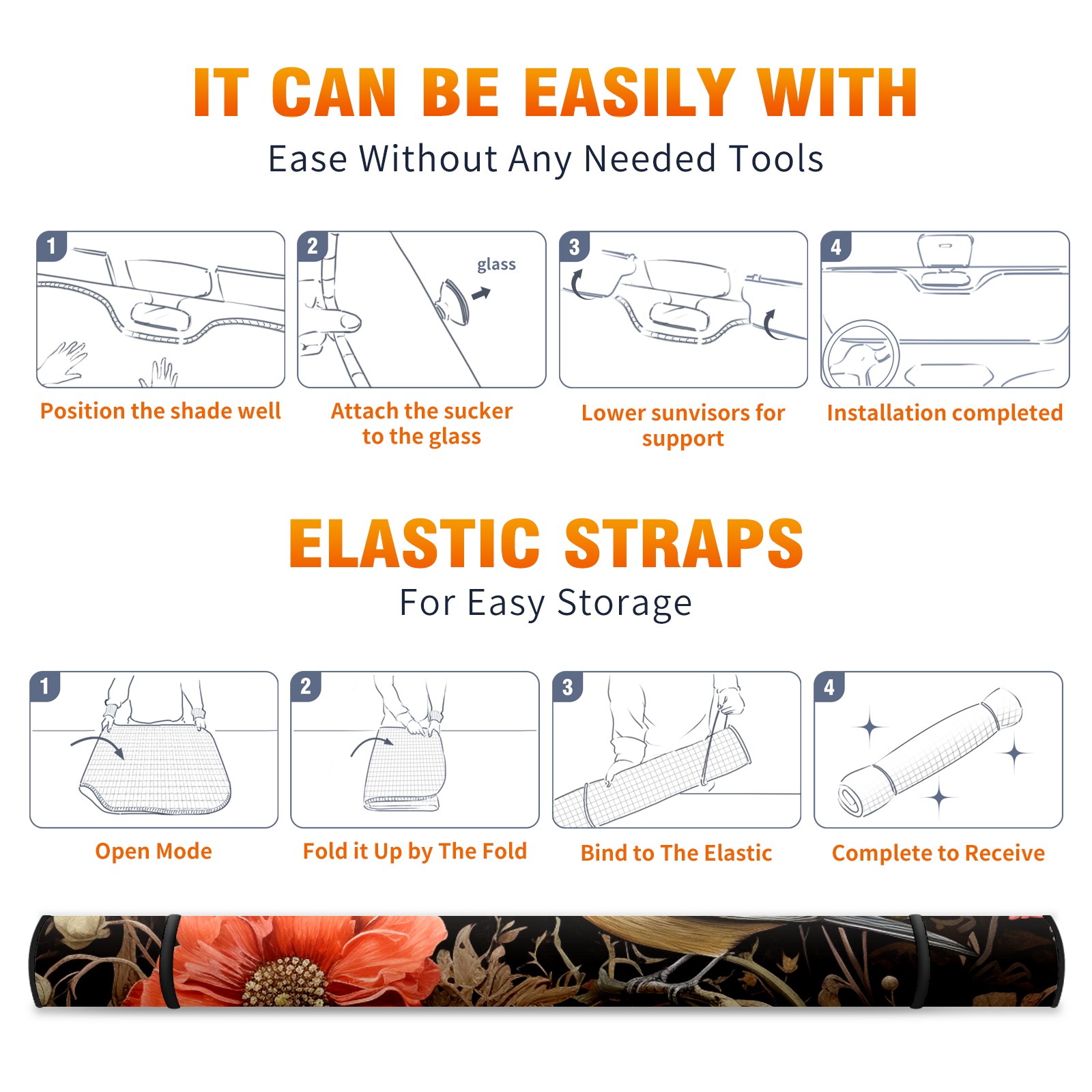 IT CAN BE EASILY WITH
Ease Without Any Needed Tools

1
Position the shade well

2
glass
Attach the sucker to the glass

3
Lower sunvisors for support

4
Installation completed

ELASTIC STRAPS
For Easy Storage

1
Open Mode

2
Fold it Up by The Fold

3
Bind to The Elastic

4
Complete to Receive