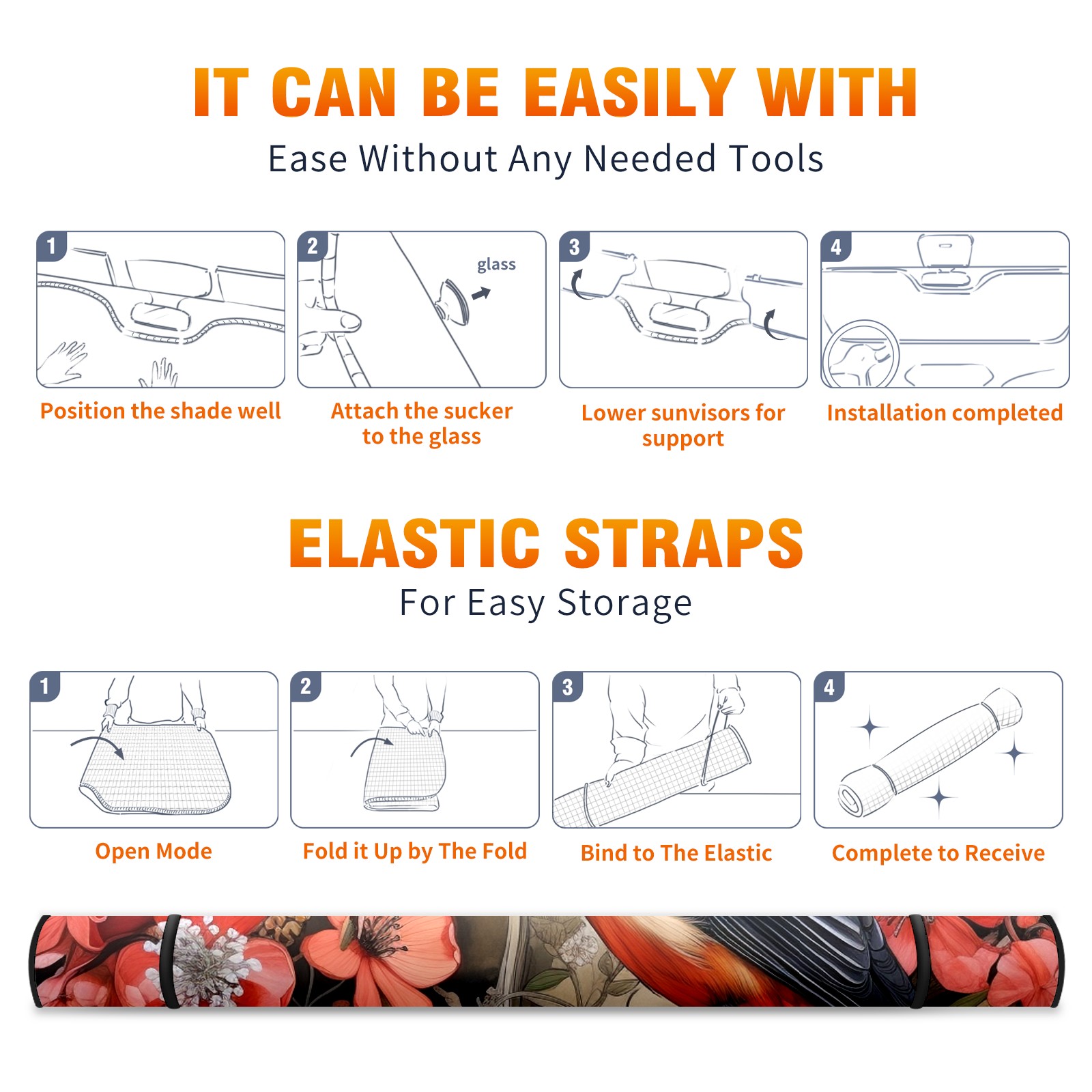 IT CAN BE EASILY WITH
Ease Without Any Needed Tools

1
Position the shade well

2
glass
Attach the sucker to the glass

3
Lower sunvisors for support

4
Installation completed

ELASTIC STRAPS
For Easy Storage

1
Open Mode

2
Fold it Up by The Fold

3
Bind to The Elastic

4
Complete to Receive