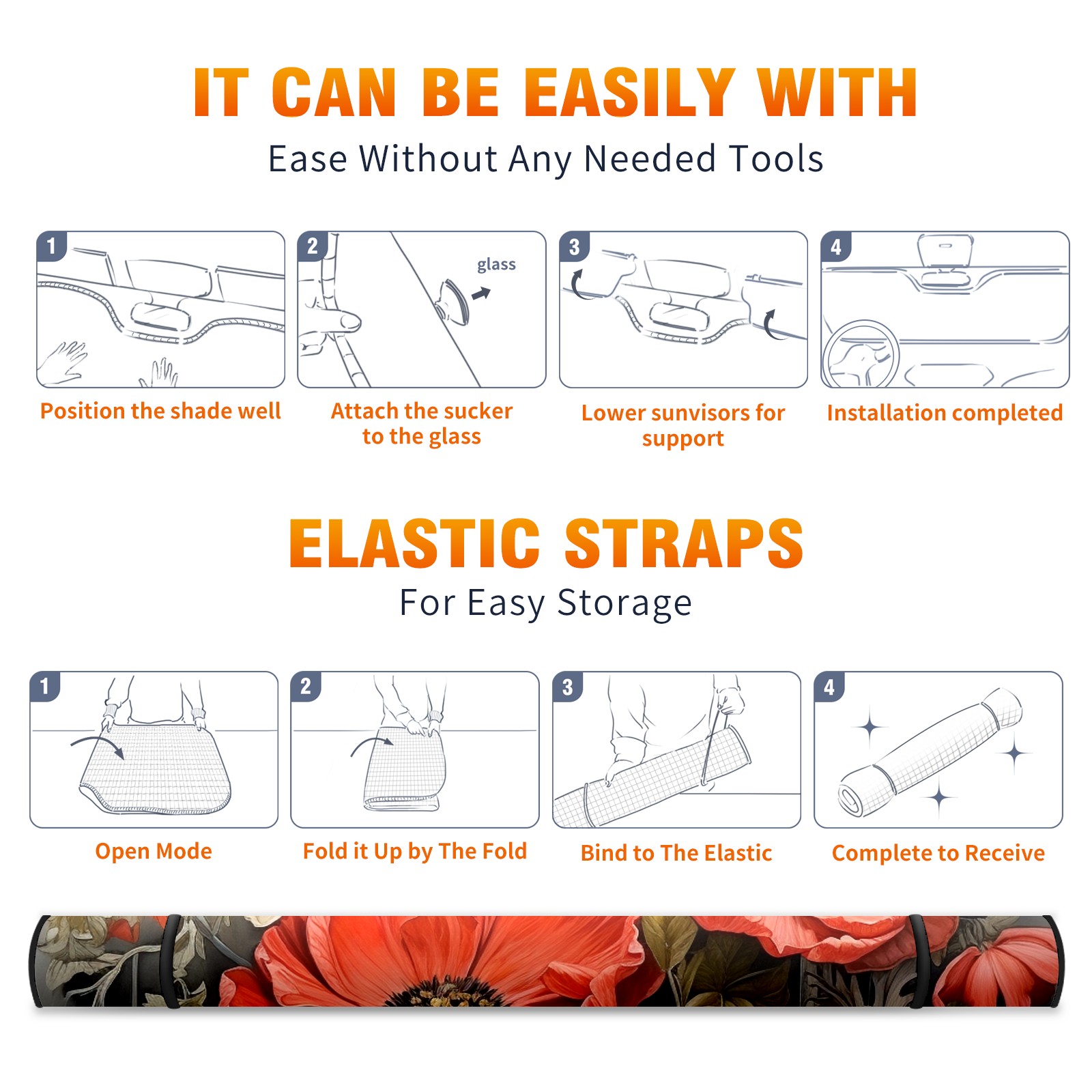 IT CAN BE EASILY WITH
Ease Without Any Needed Tools

1
Position the shade well

2
glass
Attach the sucker to the glass

3
Lower sunvisors for support

4
Installation completed

ELASTIC STRAPS
For Easy Storage

1
Open Mode

2
Fold it Up by The Fold

3
Bind to The Elastic

4
Complete to Receive