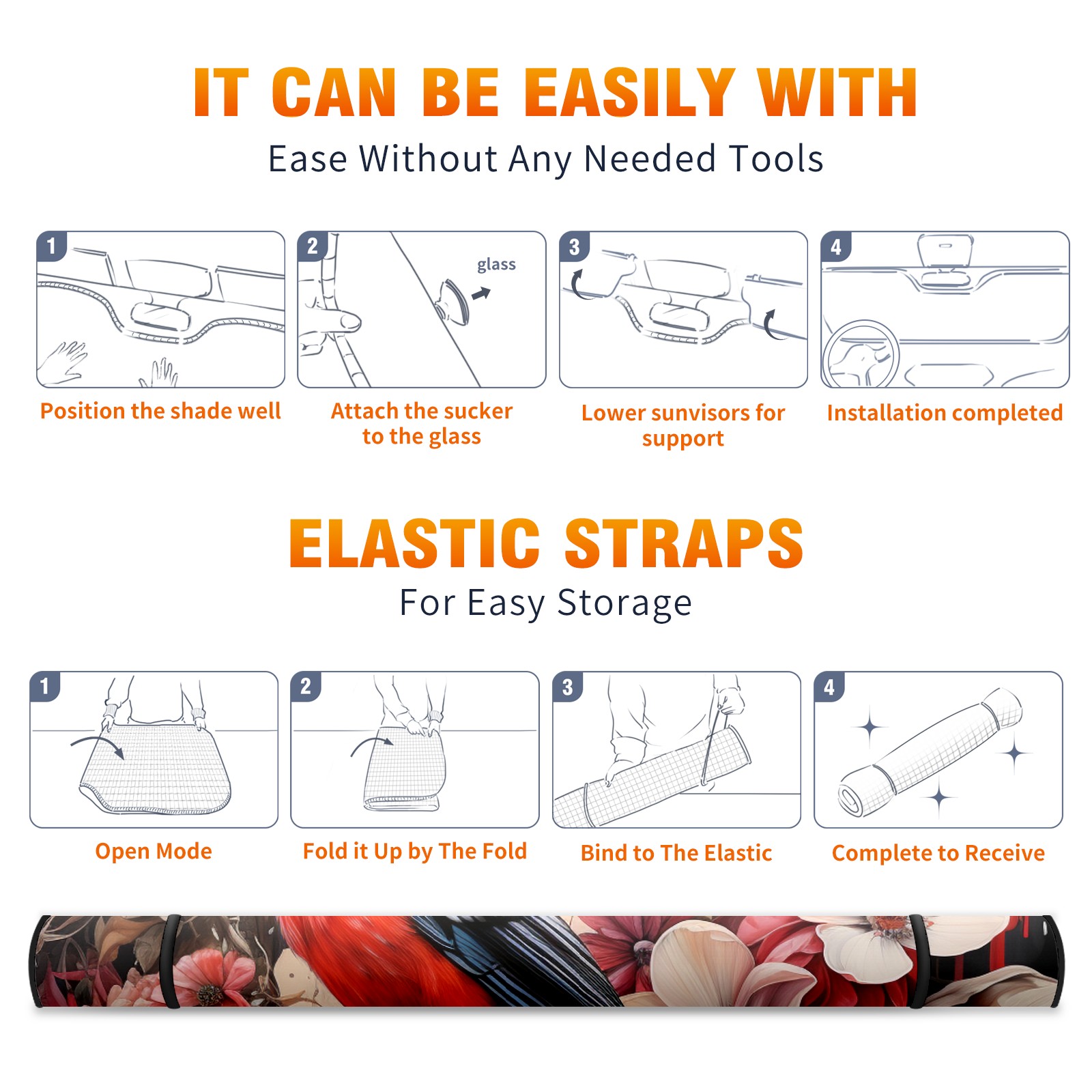 IT CAN BE EASILY WITH
Ease Without Any Needed Tools

1
Position the shade well

2
glass
Attach the sucker to the glass

3
Lower sunvisors for support

4
Installation completed

ELASTIC STRAPS
For Easy Storage

1
Open Mode

2
Fold it Up by The Fold

3
Bind to The Elastic

4
Complete to Receive