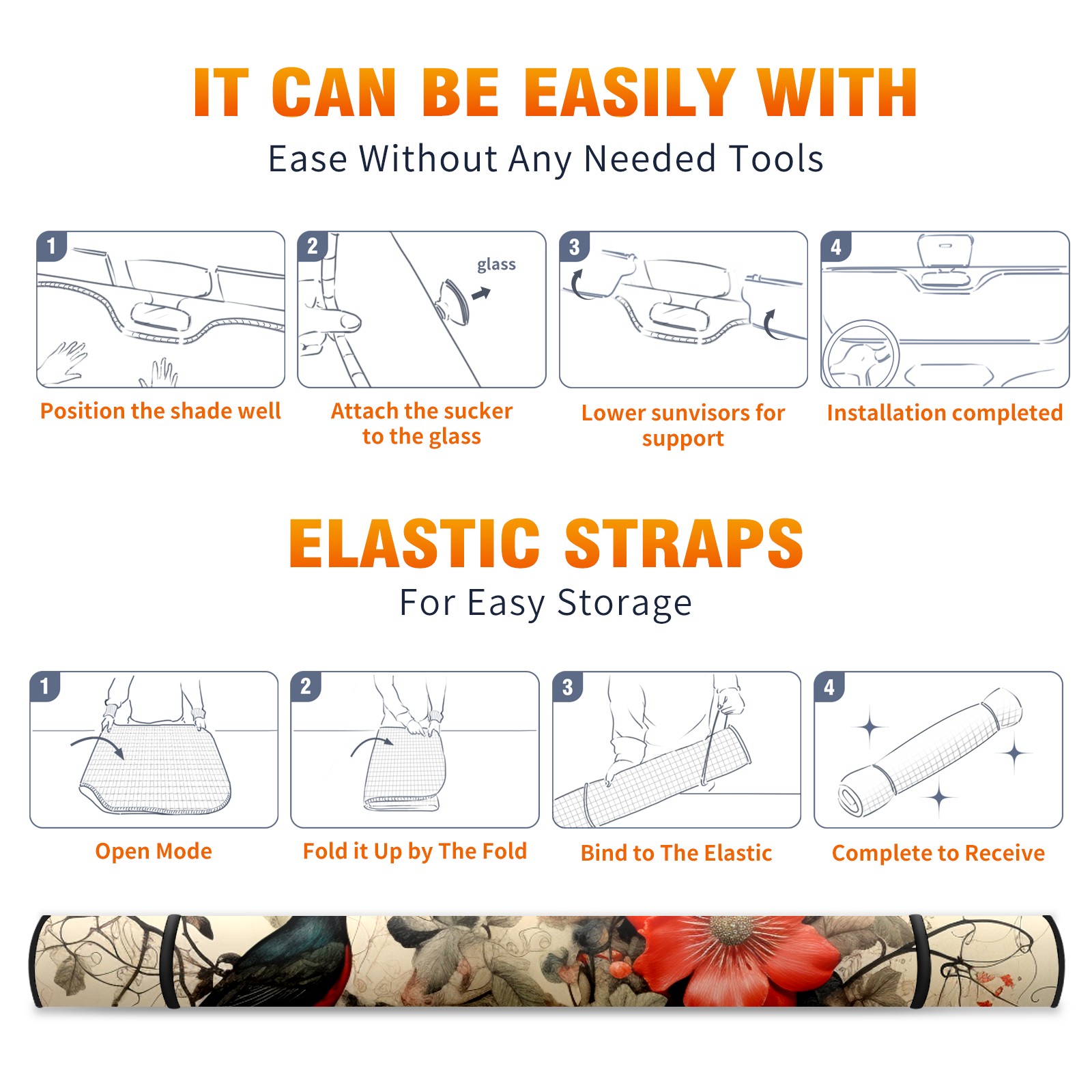 IT CAN BE EASILY WITH

Ease Without Any Needed Tools

1

Position the shade well

2

glass

Attach the sucker to the glass

3

Lower sunvisors for support

4

Installation completed

ELASTIC STRAPS

For Easy Storage

1

Open Mode

2

Fold it Up by The Fold

3

Bind to The Elastic

4

Complete to Receive