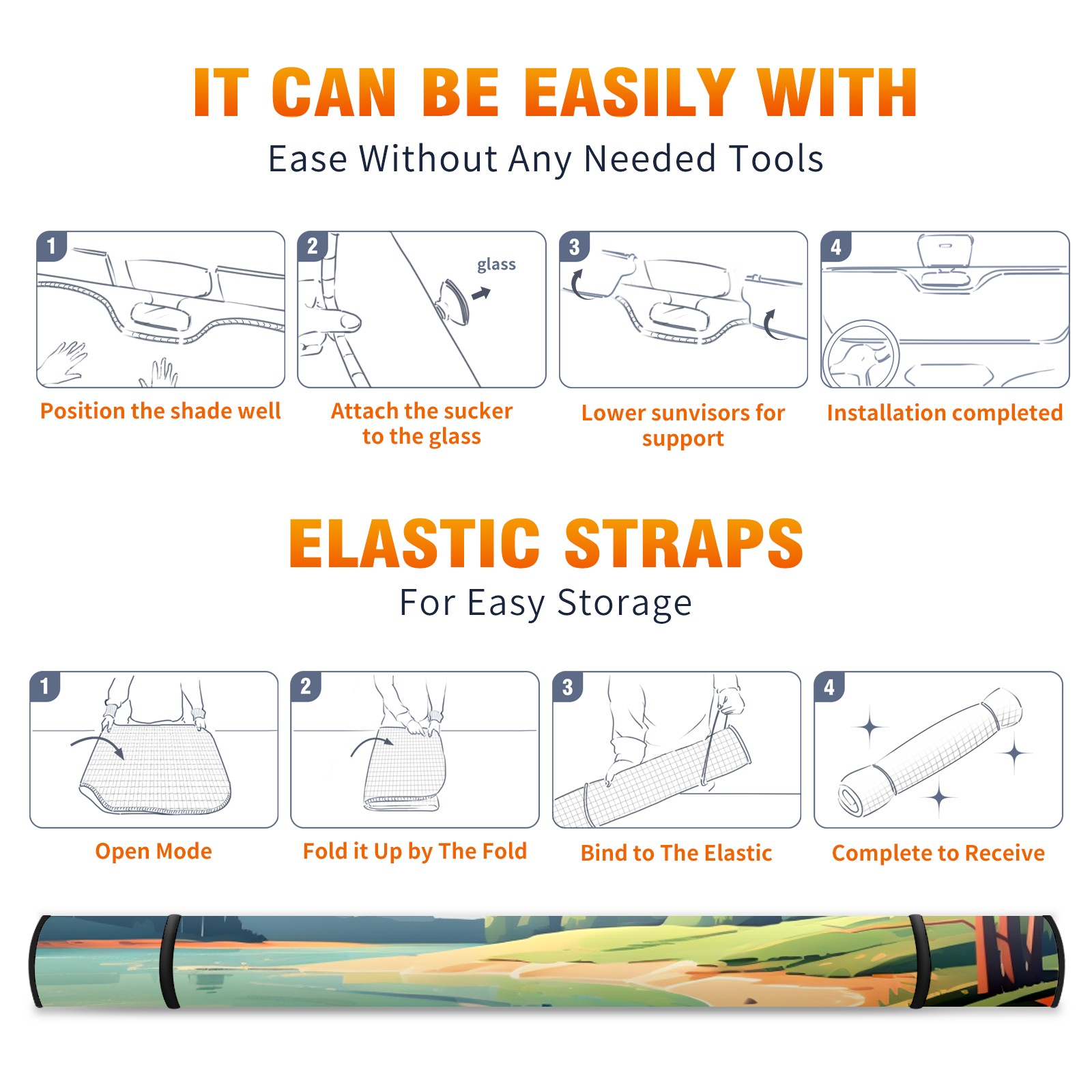 IT CAN BE EASILY WITH

Ease Without Any Needed Tools

1

Position the shade well

2

glass

Attach the sucker to the glass

3

Lower sunvisors for support

4

Installation completed

ELASTIC STRAPS

For Easy Storage

1

Open Mode

2

Fold it Up by The Fold

3

Bind to The Elastic

4

Complete to Receive