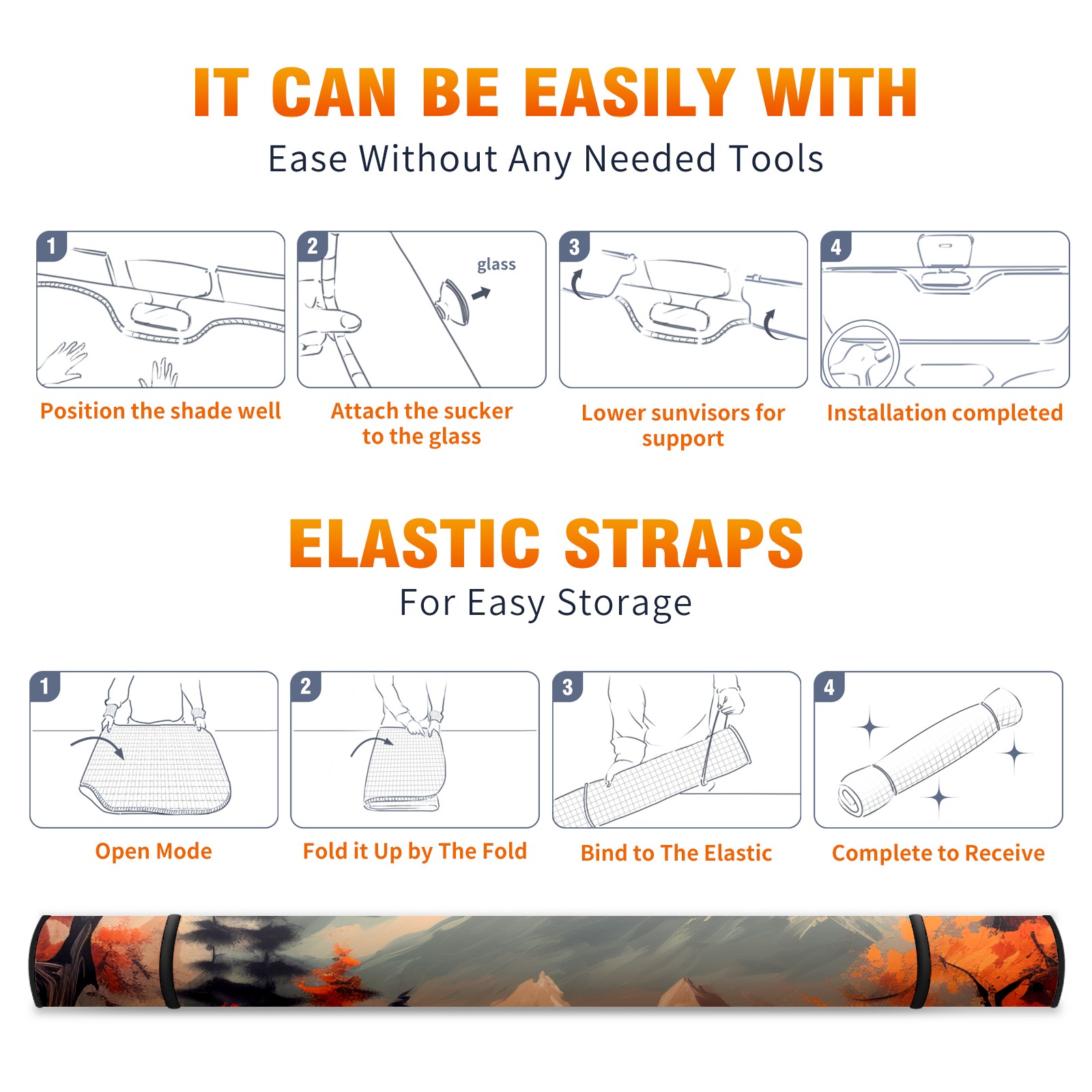 IT CAN BE EASILY WITH

Ease Without Any Needed Tools

1

Position the shade well

2

glass

Attach the sucker to the glass

3

Lower sunvisors for support

4

Installation completed

ELASTIC STRAPS

For Easy Storage

1

Open Mode

2

Fold it Up by The Fold

3

Bind to The Elastic

4

Complete to Receive