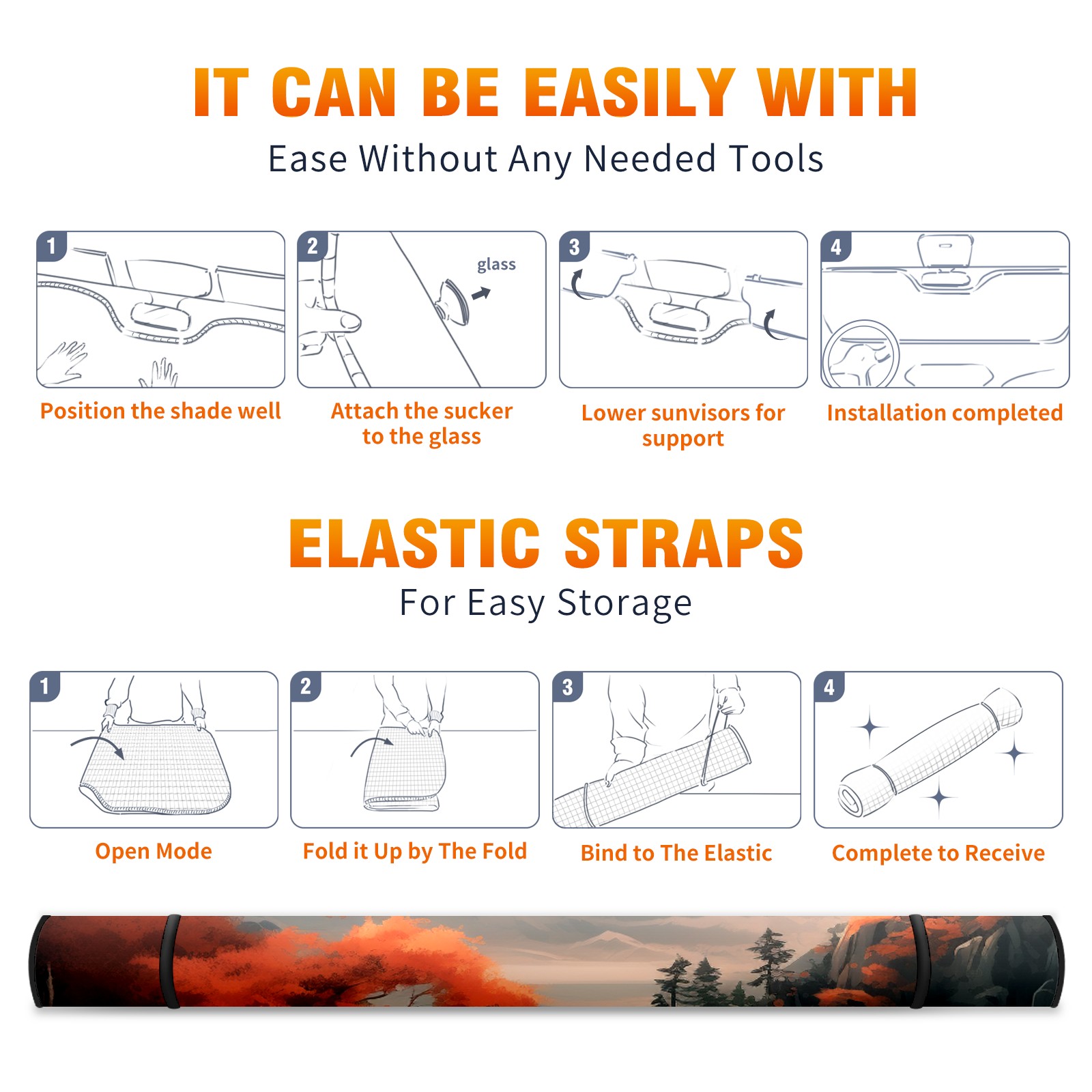 IT CAN BE EASILY WITH
Ease Without Any Needed Tools

1
Position the shade well

2
glass
Attach the sucker to the glass

3
Lower sunvisors for support

4
Installation completed

ELASTIC STRAPS
For Easy Storage

1
Open Mode

2
Fold it Up by The Fold

3
Bind to The Elastic

4
Complete to Receive