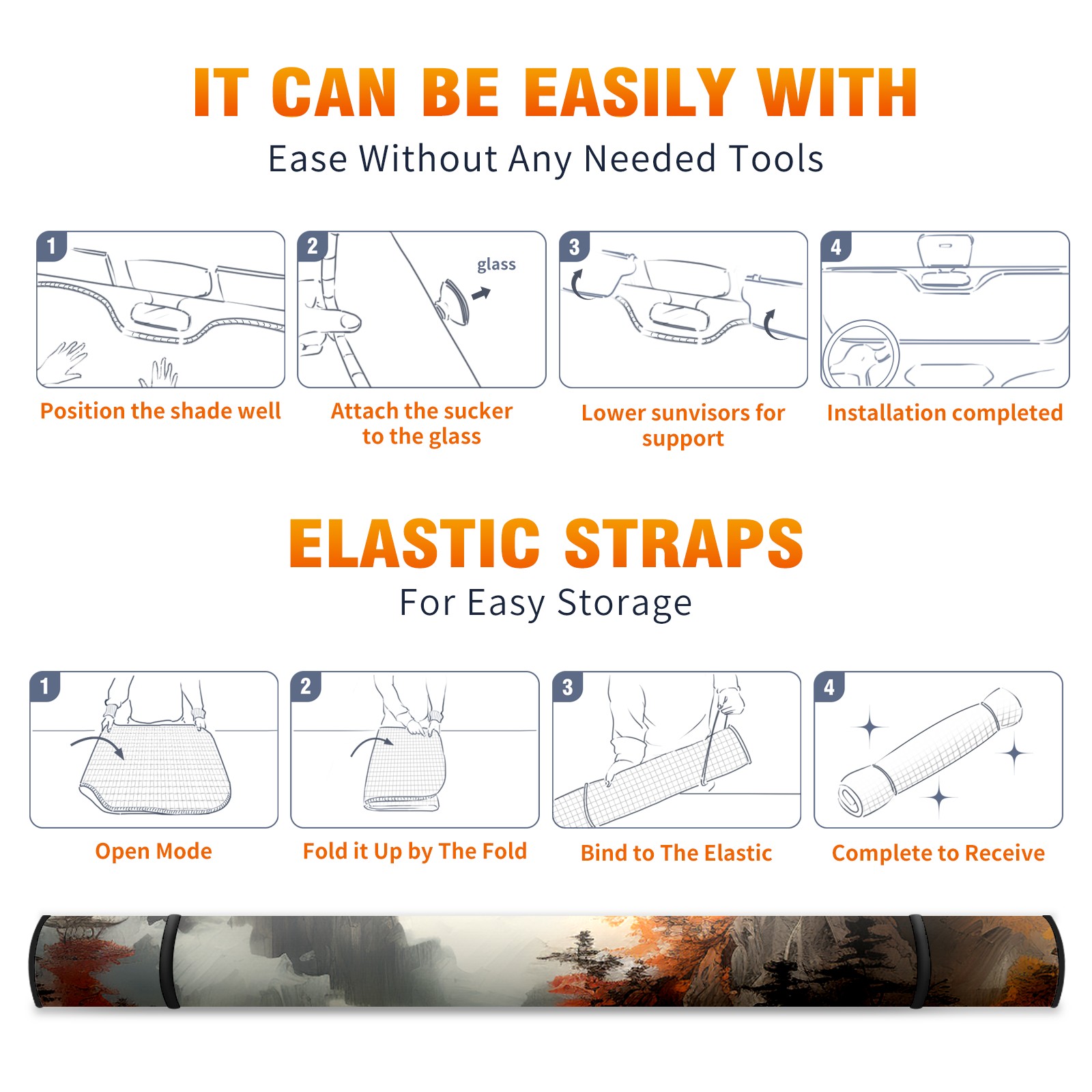 IT CAN BE EASILY WITH
Ease Without Any Needed Tools

1
Position the shade well

2
glass
Attach the sucker to the glass

3
Lower sunvisors for support

4
Installation completed

ELASTIC STRAPS
For Easy Storage

1
Open Mode

2
Fold it Up by The Fold

3
Bind to The Elastic

4
Complete to Receive