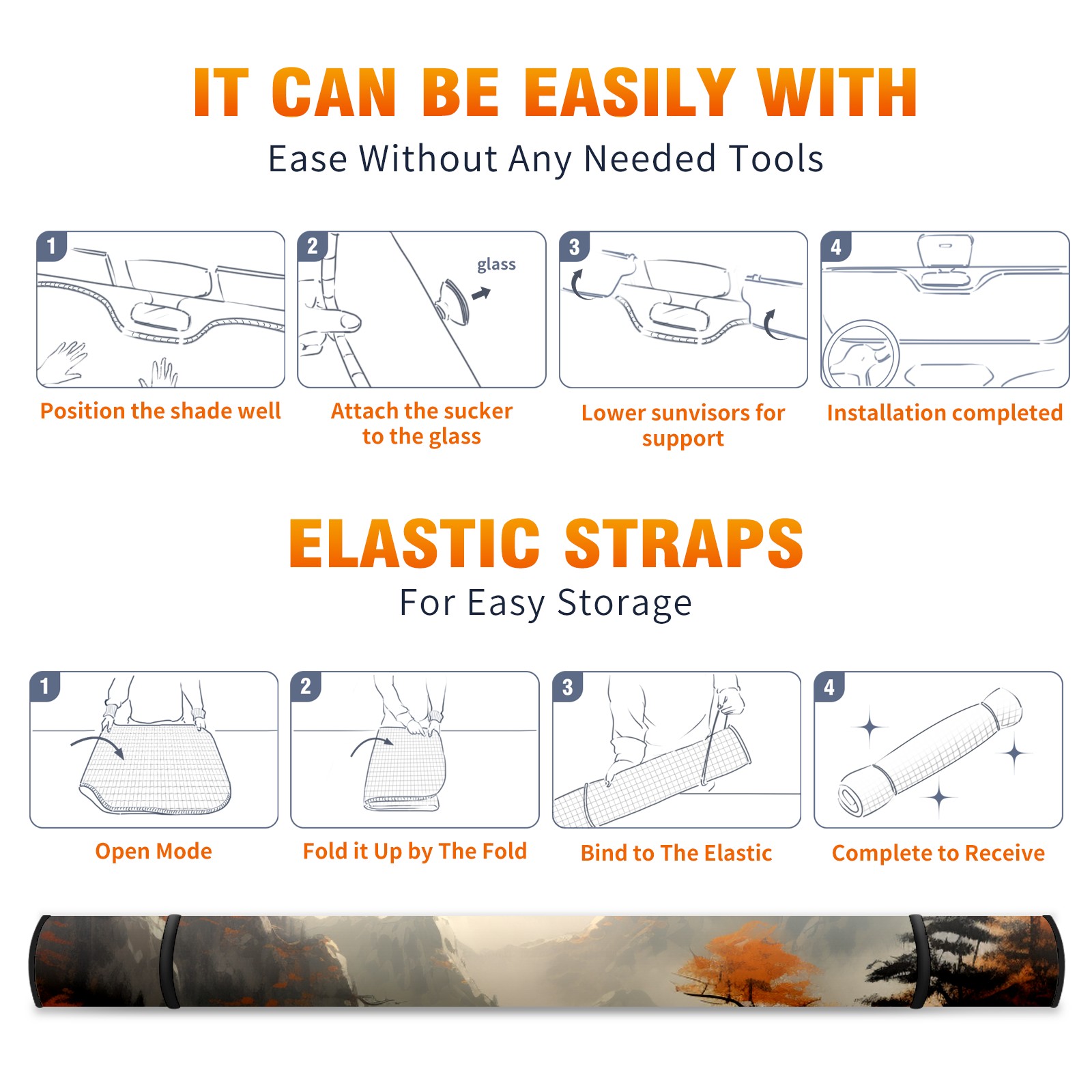 IT CAN BE EASILY WITH

Ease Without Any Needed Tools

1

Position the shade well

2

glass

Attach the sucker to the glass

3

Lower sunvisors for support

4

Installation completed

ELASTIC STRAPS

For Easy Storage

1

Open Mode

2

Fold it Up by The Fold

3

Bind to The Elastic

4

Complete to Receive