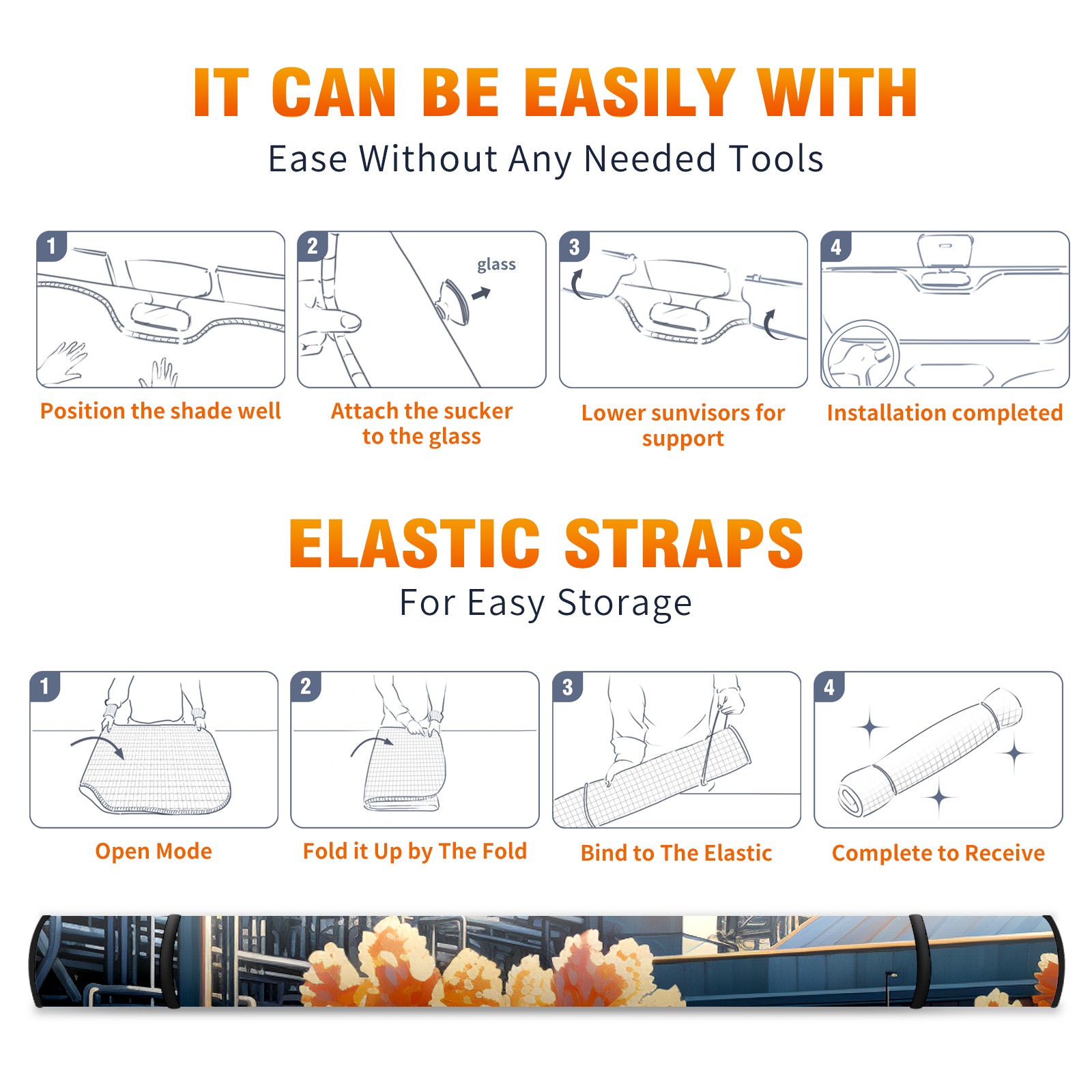 IT CAN BE EASILY WITH
Ease Without Any Needed Tools

1
Position the shade well

2
glass
Attach the sucker to the glass

3
Lower sunvisors for support

4
Installation completed

ELASTIC STRAPS
For Easy Storage

1
Open Mode

2
Fold it Up by The Fold

3
Bind to The Elastic

4
Complete to Receive