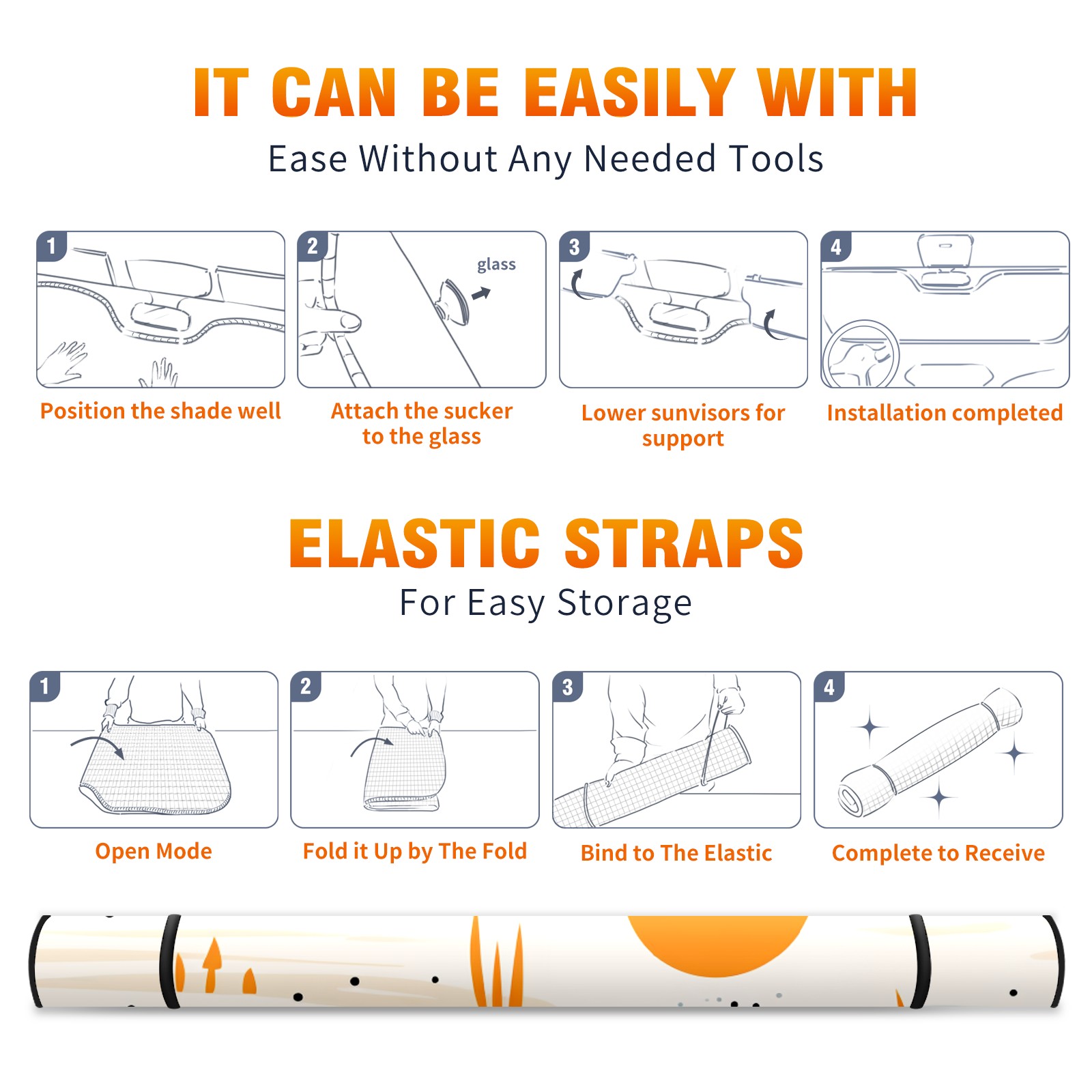 IT CAN BE EASILY WITH

Ease Without Any Needed Tools

1

Position the shade well

2

glass

Attach the sucker to the glass

3

Lower sunvisors for support

4

Installation completed

ELASTIC STRAPS

For Easy Storage

1

Open Mode

2

Fold it Up by The Fold

3

Bind to The Elastic

4

Complete to Receive