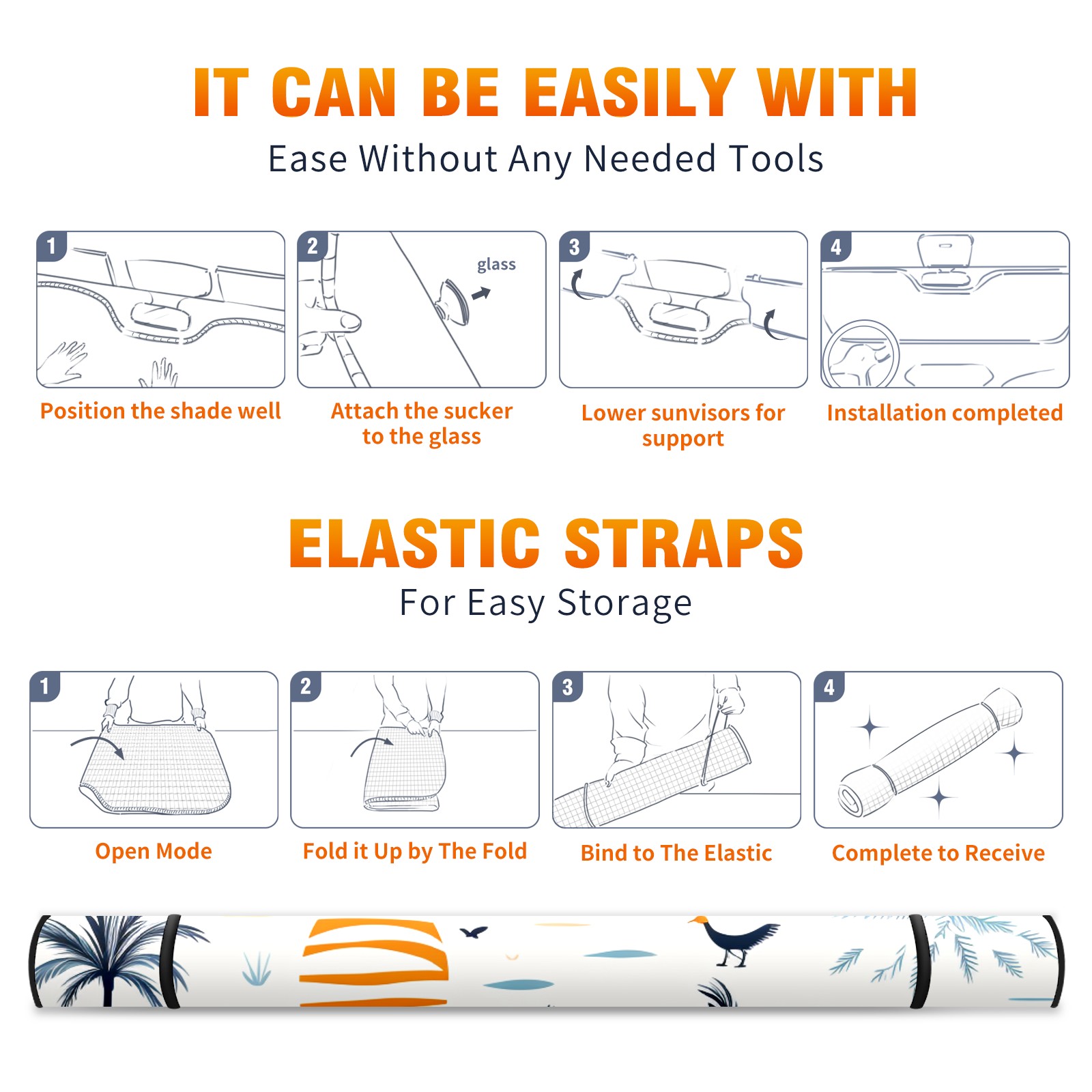 IT CAN BE EASILY WITH

Ease Without Any Needed Tools

1

Position the shade well

2

glass

Attach the sucker to the glass

3

Lower sunvisors for support

4

Installation completed

ELASTIC STRAPS

For Easy Storage

1

Open Mode

2

Fold it Up by The Fold

3

Bind to The Elastic

4

Complete to Receive