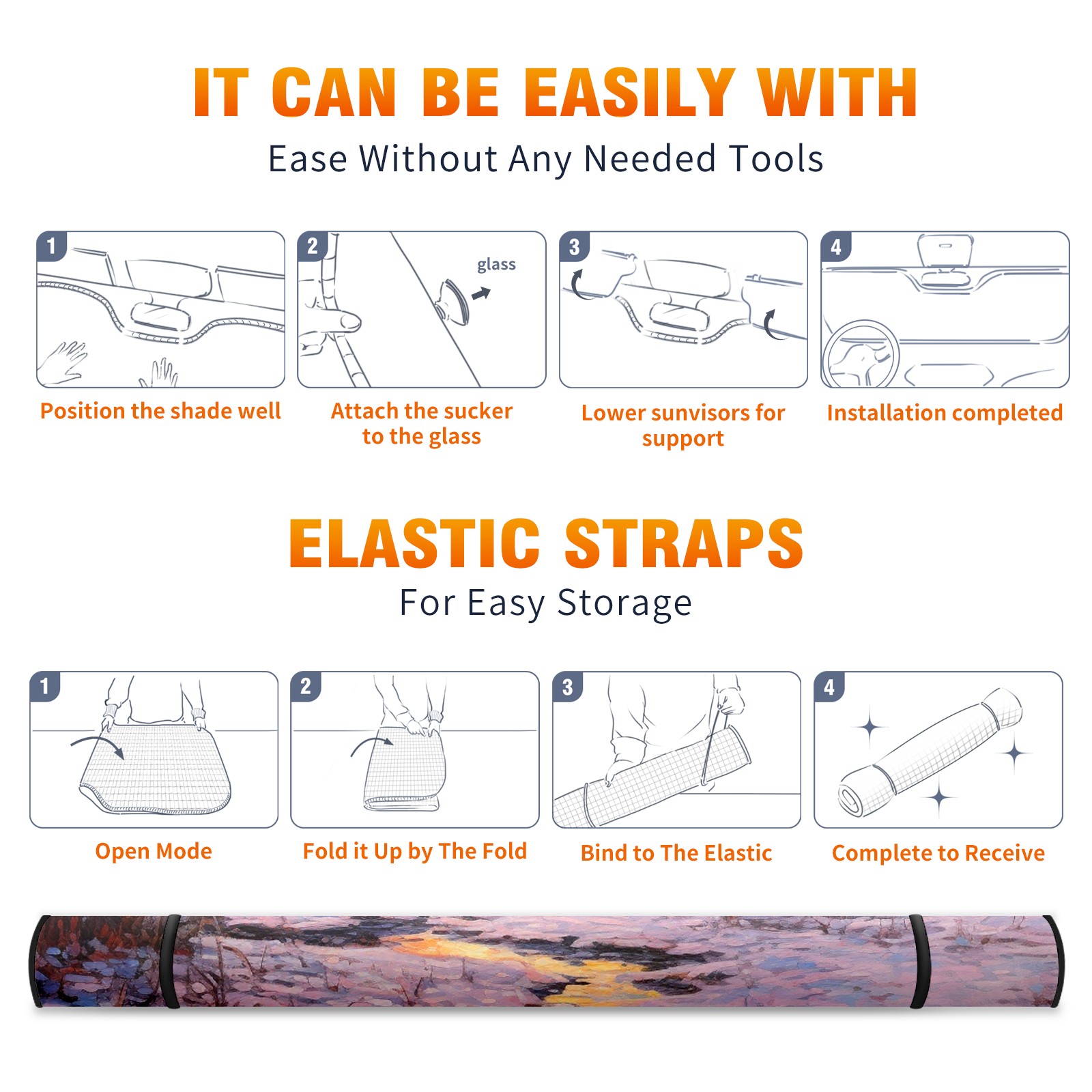 IT CAN BE EASILY WITH

Ease Without Any Needed Tools

1

Position the shade well

2

glass

Attach the sucker to the glass

3

Lower sunvisors for support

4

Installation completed

ELASTIC STRAPS

For Easy Storage

1

Open Mode

2

Fold it Up by The Fold

3

Bind to The Elastic

4

Complete to Receive