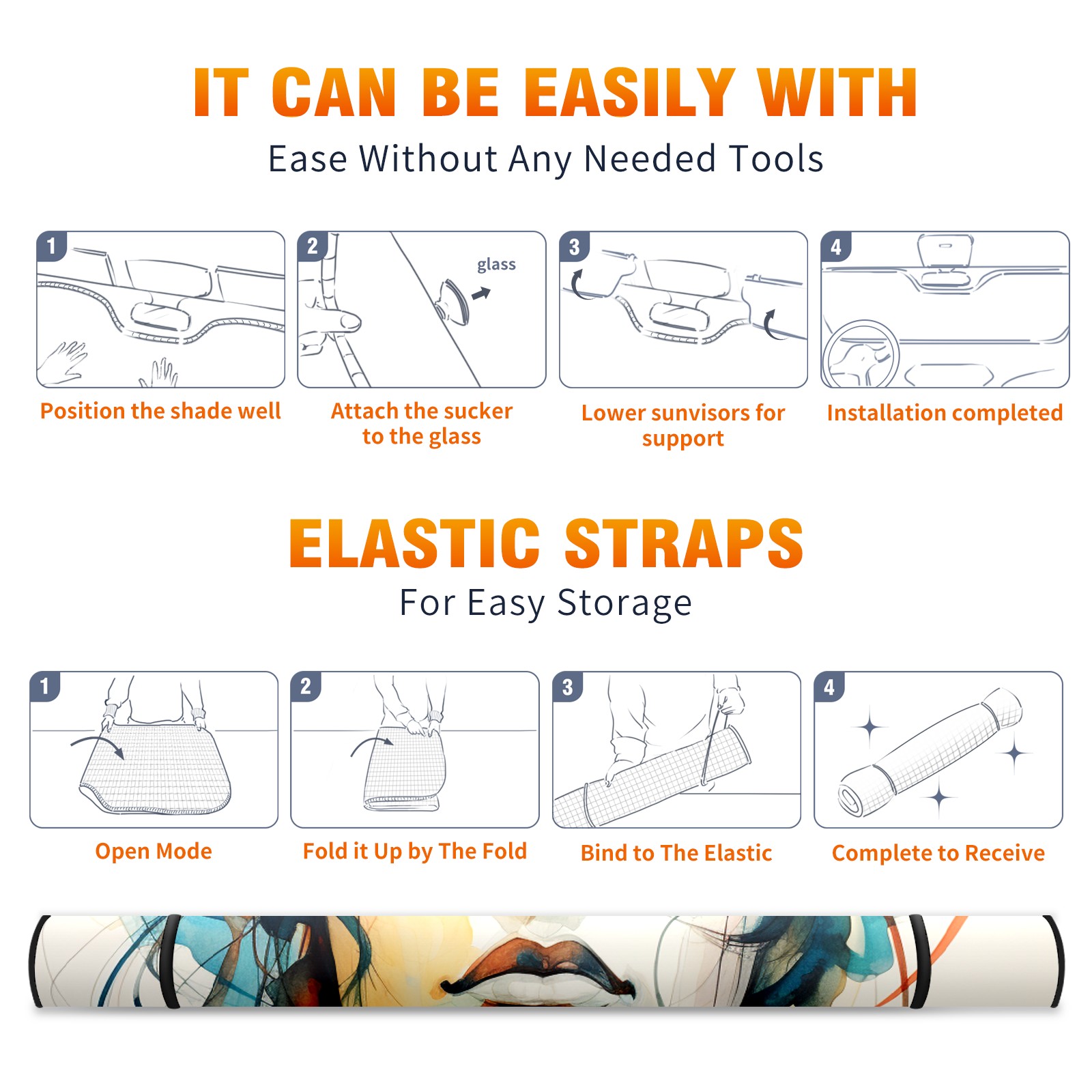 IT CAN BE EASILY WITH
Ease Without Any Needed Tools

1
Position the shade well

2
glass
Attach the sucker to the glass

3
Lower sunvisors for support

4
Installation completed

ELASTIC STRAPS
For Easy Storage

1
Open Mode

2
Fold it Up by The Fold

3
Bind to The Elastic

4
Complete to Receive