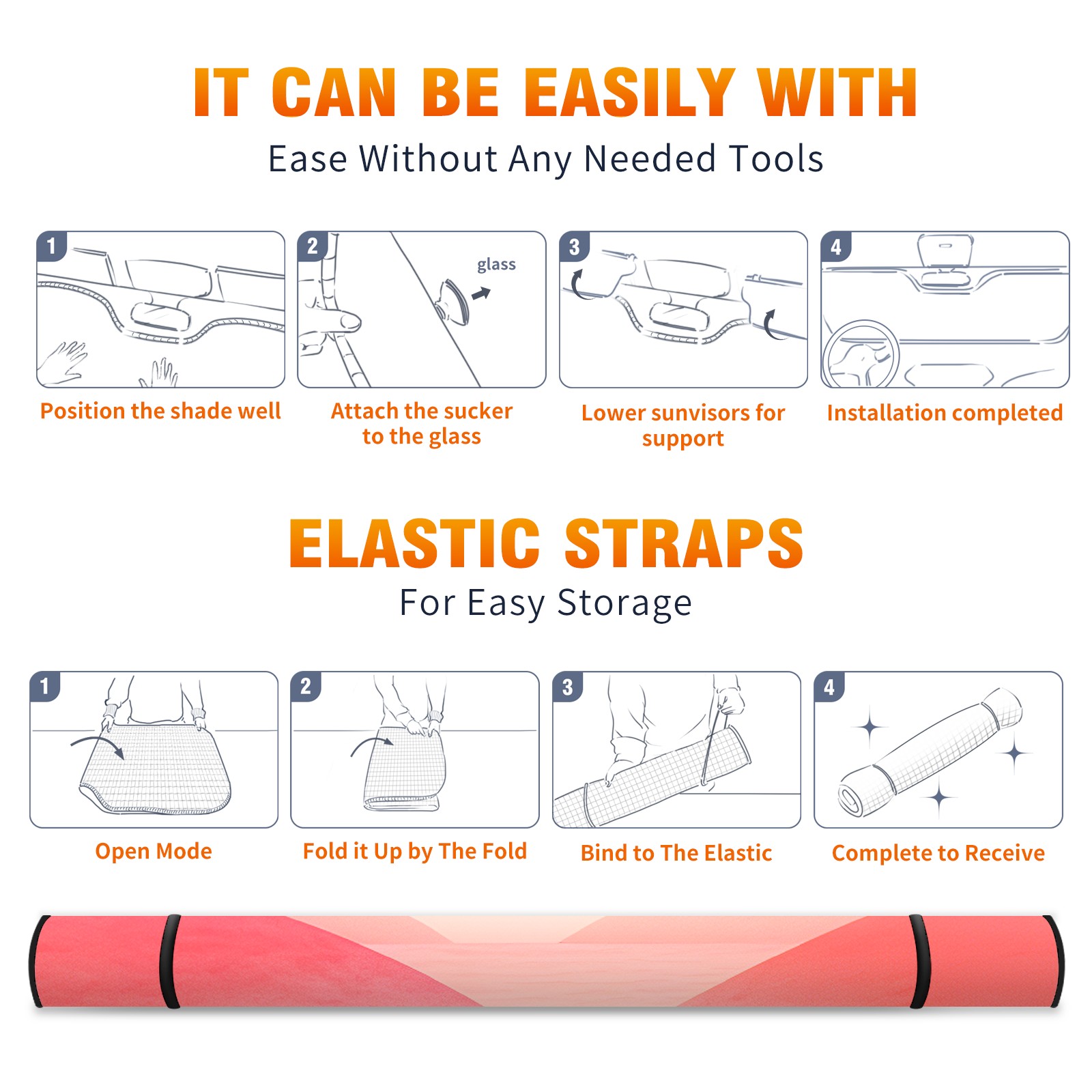 IT CAN BE EASILY WITH
Ease Without Any Needed Tools

1
Position the shade well

2
glass
Attach the sucker to the glass

3
Lower sunvisors for support

4
Installation completed

ELASTIC STRAPS
For Easy Storage

1
Open Mode

2
Fold it Up by The Fold

3
Bind to The Elastic

4
Complete to Receive