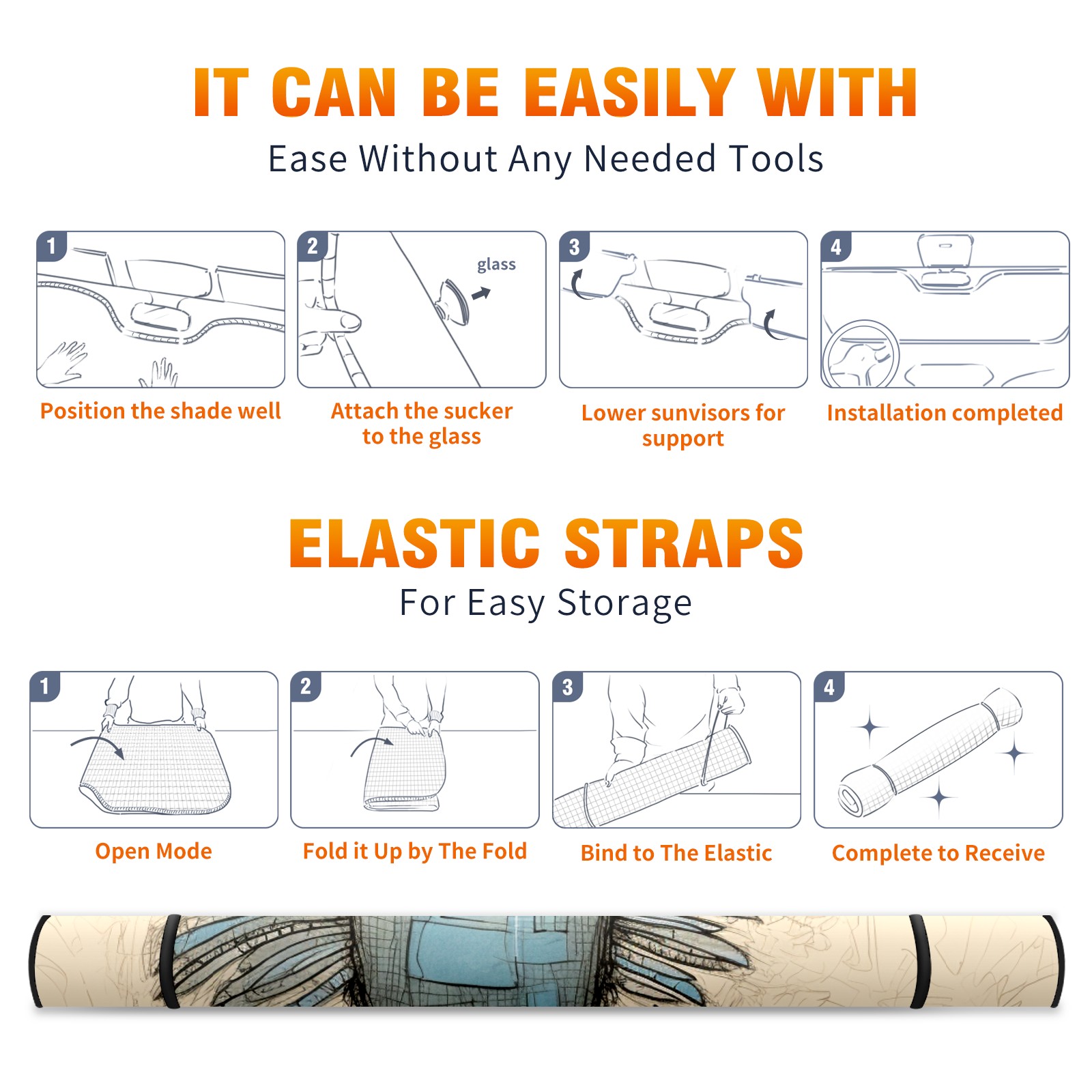 IT CAN BE EASILY WITH
Ease Without Any Needed Tools

1
Position the shade well

2
glass
Attach the sucker to the glass

3
Lower sunvisors for support

4
Installation completed

ELASTIC STRAPS
For Easy Storage

1
Open Mode

2
Fold it Up by The Fold

3
Bind to The Elastic

4
Complete to Receive