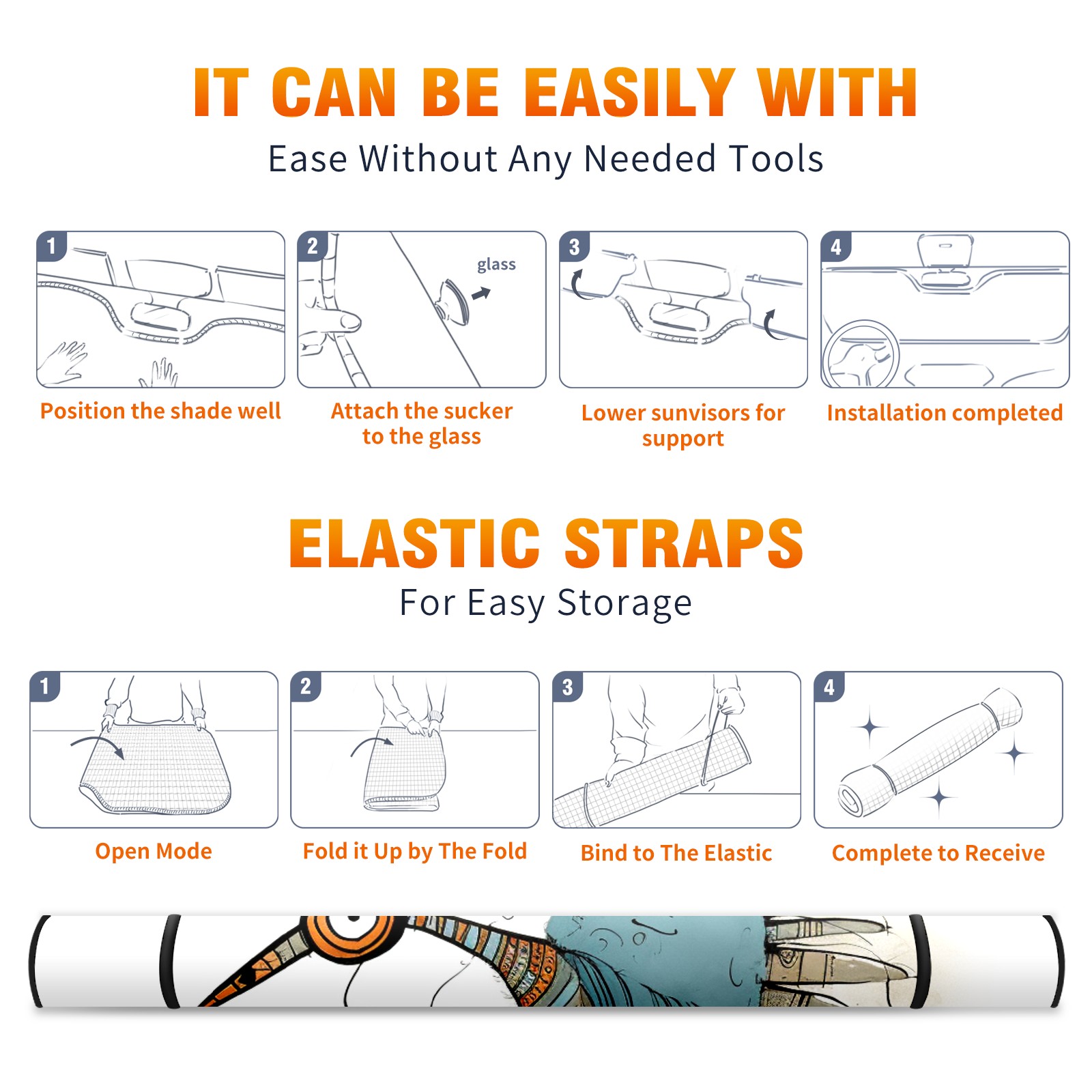 IT CAN BE EASILY WITH
Ease Without Any Needed Tools

1
Position the shade well

2
glass
Attach the sucker to the glass

3
Lower sunvisors for support

4
Installation completed

ELASTIC STRAPS
For Easy Storage

1
Open Mode

2
Fold it Up by The Fold

3
Bind to The Elastic

4
Complete to Receive