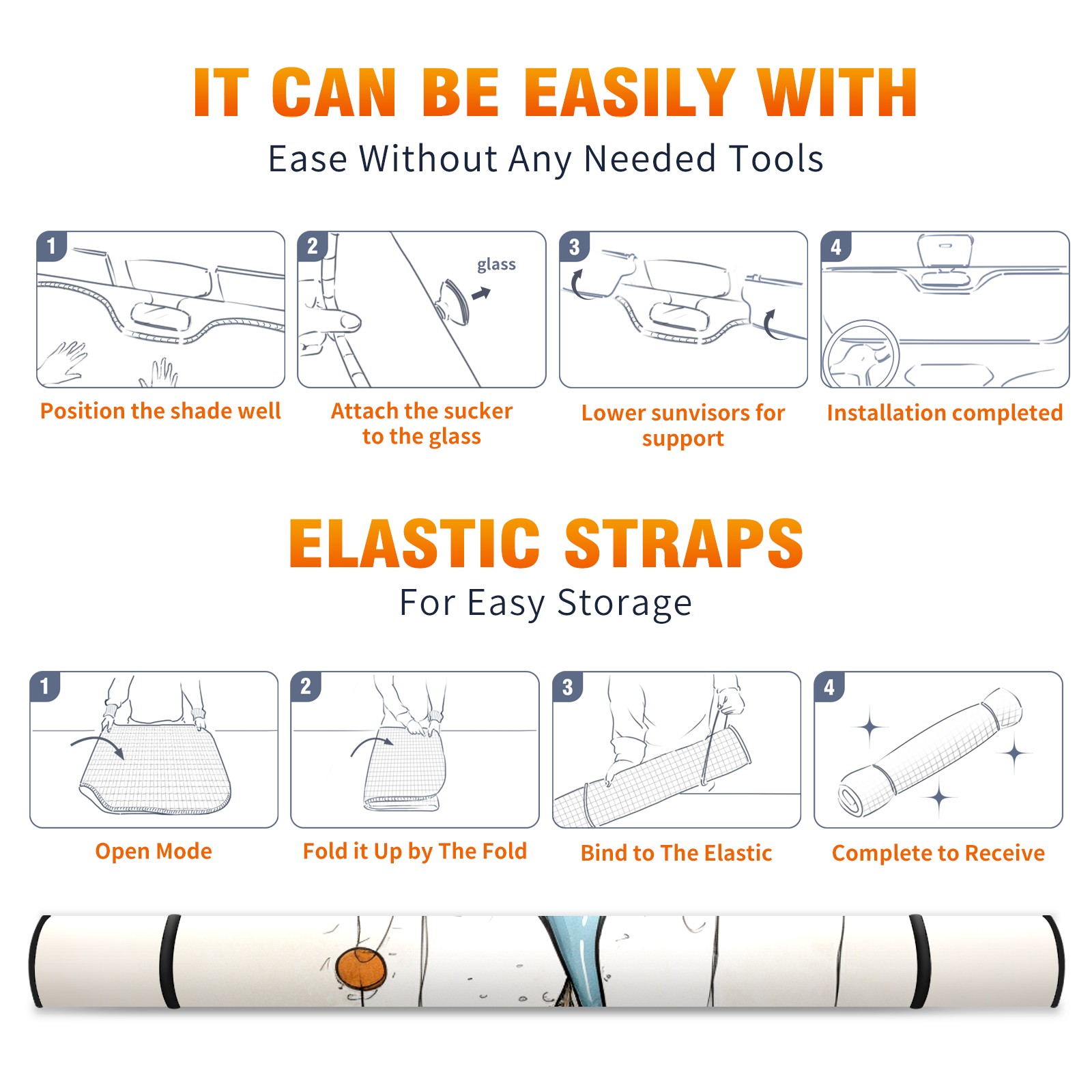 IT CAN BE EASILY WITH
Ease Without Any Needed Tools

1
Position the shade well

2
glass
Attach the sucker to the glass

3
Lower sunvisors for support

4
Installation completed

ELASTIC STRAPS
For Easy Storage

1
Open Mode

2
Fold it Up by The Fold

3
Bind to The Elastic

4
Complete to Receive