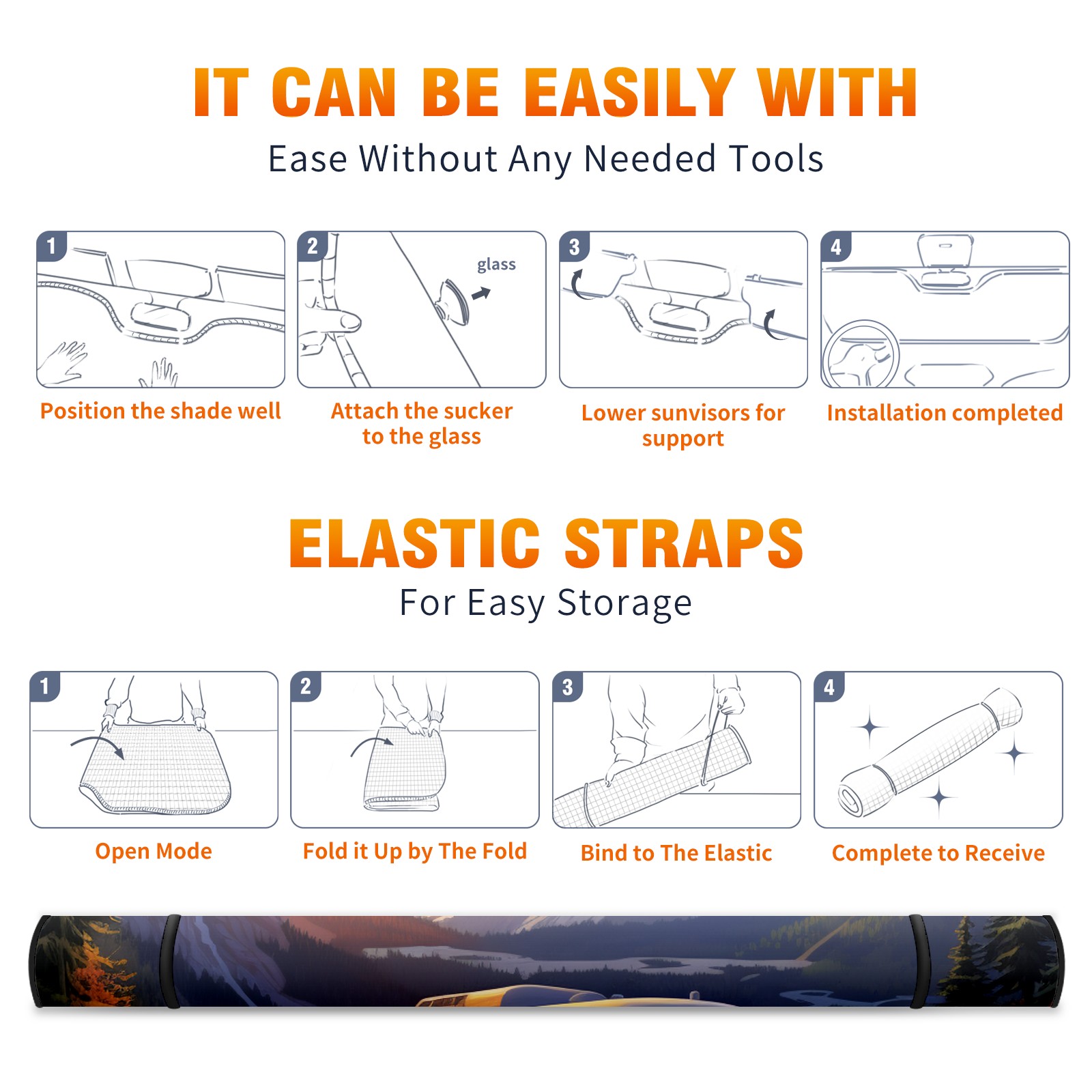 IT CAN BE EASILY WITH

Ease Without Any Needed Tools

1

Position the shade well

2

glass

Attach the sucker to the glass

3

Lower sunvisors for support

4

Installation completed

ELASTIC STRAPS

For Easy Storage

1

Open Mode

2

Fold it Up by The Fold

3

Bind to The Elastic

4

Complete to Receive