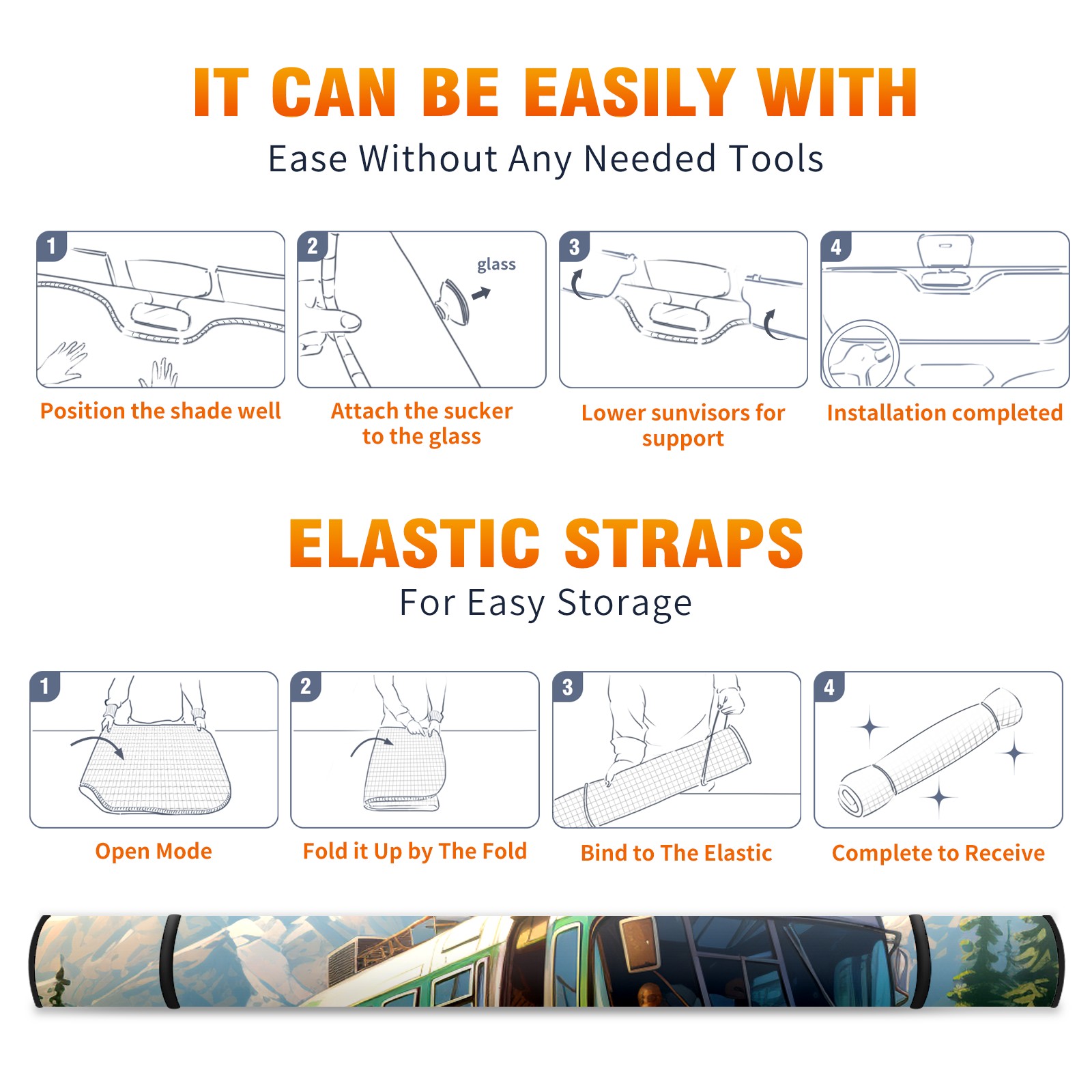 IT CAN BE EASILY WITH
Ease Without Any Needed Tools

1
Position the shade well

2
glass
Attach the sucker to the glass

3
Lower sunvisors for support

4
Installation completed

ELASTIC STRAPS
For Easy Storage

1
Open Mode

2
Fold it Up by The Fold

3
Bind to The Elastic

4
Complete to Receive