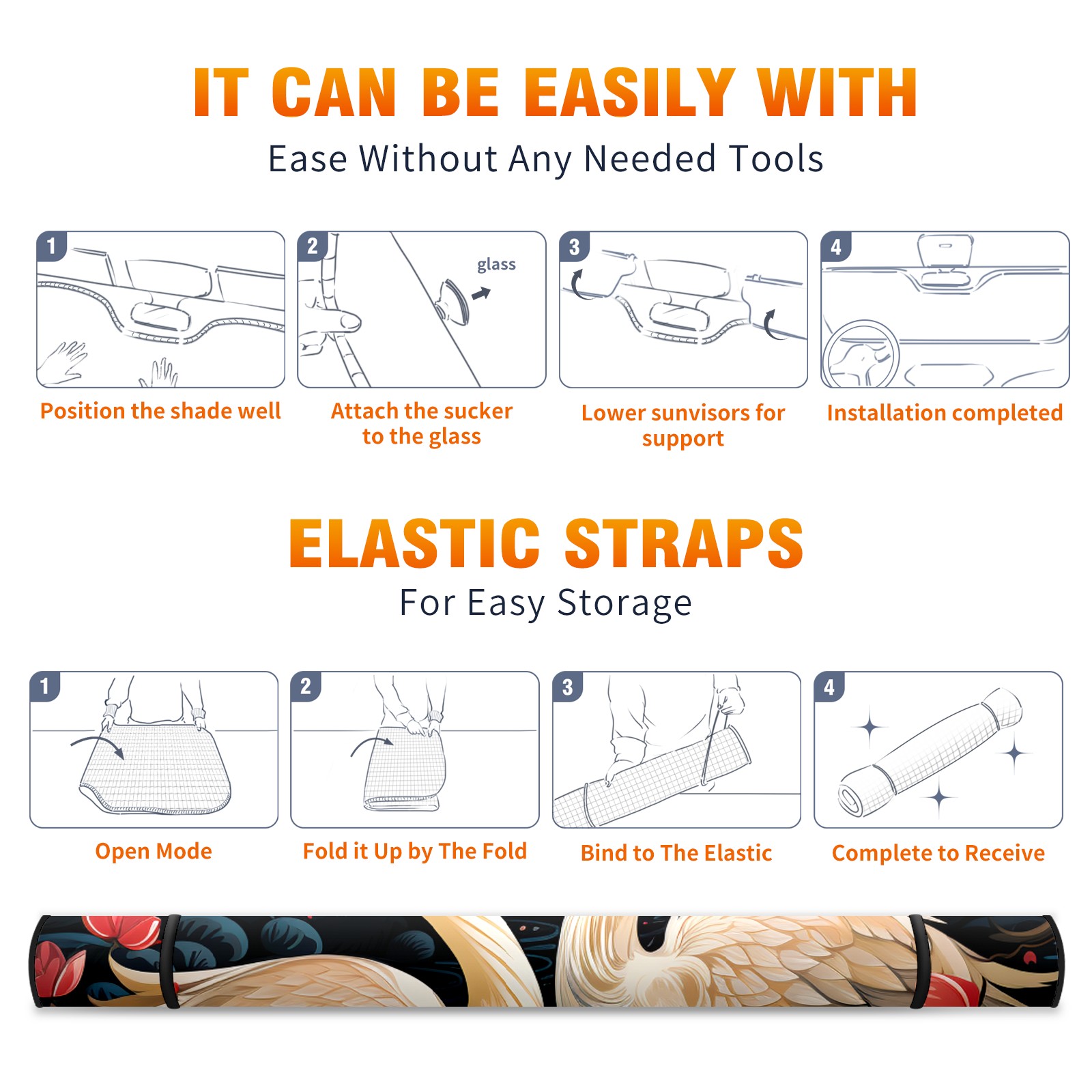 IT CAN BE EASILY WITH
Ease Without Any Needed Tools

1
Position the shade well

2
glass
Attach the sucker to the glass

3
Lower sunvisors for support

4
Installation completed

ELASTIC STRAPS
For Easy Storage

1
Open Mode

2
Fold it Up by The Fold

3
Bind to The Elastic

4
Complete to Receive