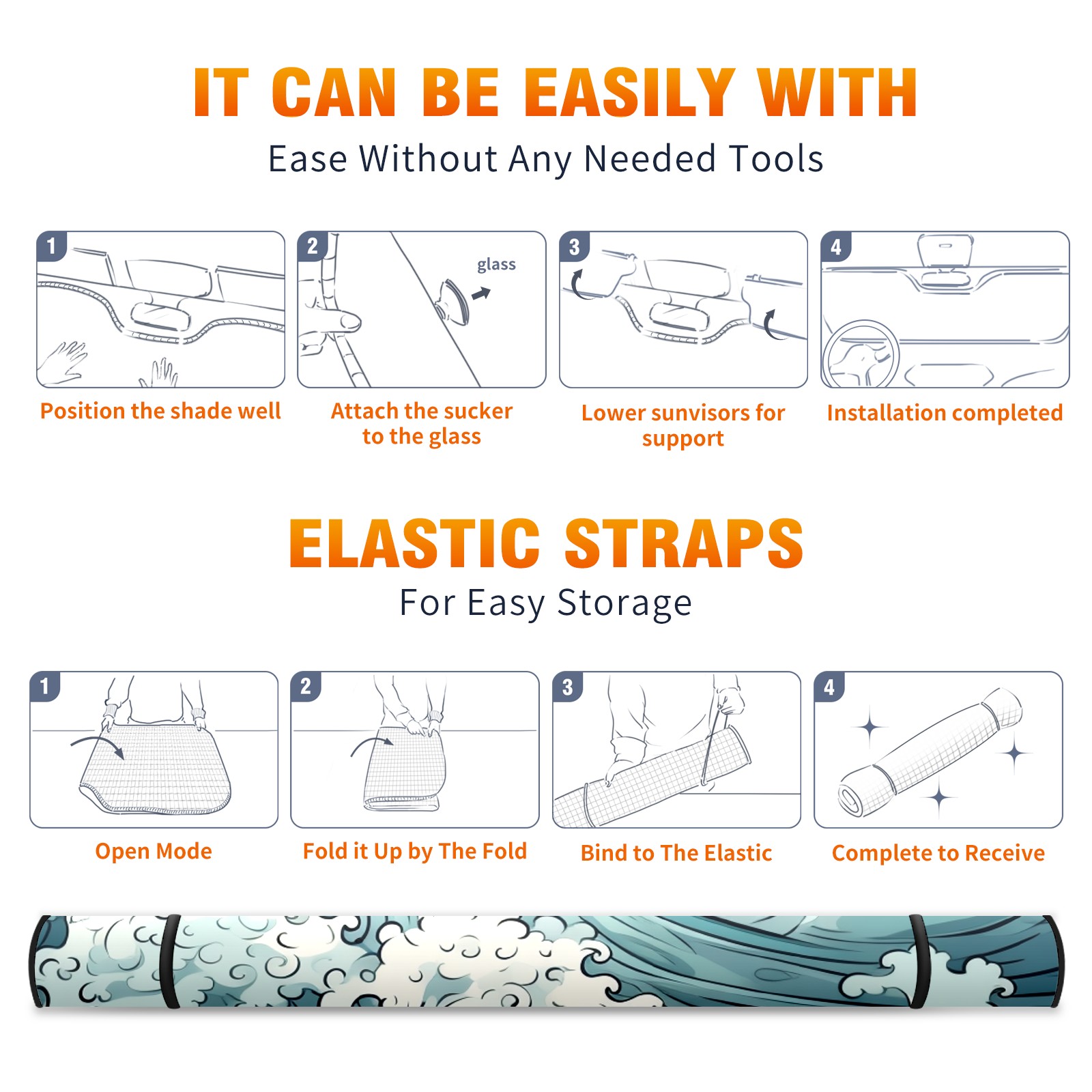 IT CAN BE EASILY WITH

Ease Without Any Needed Tools

1

Position the shade well

2

glass

Attach the sucker to the glass

3

Lower sunvisors for support

4

Installation completed

ELASTIC STRAPS

For Easy Storage

1

Open Mode

2

Fold it Up by The Fold

3

Bind to The Elastic

4

Complete to Receive