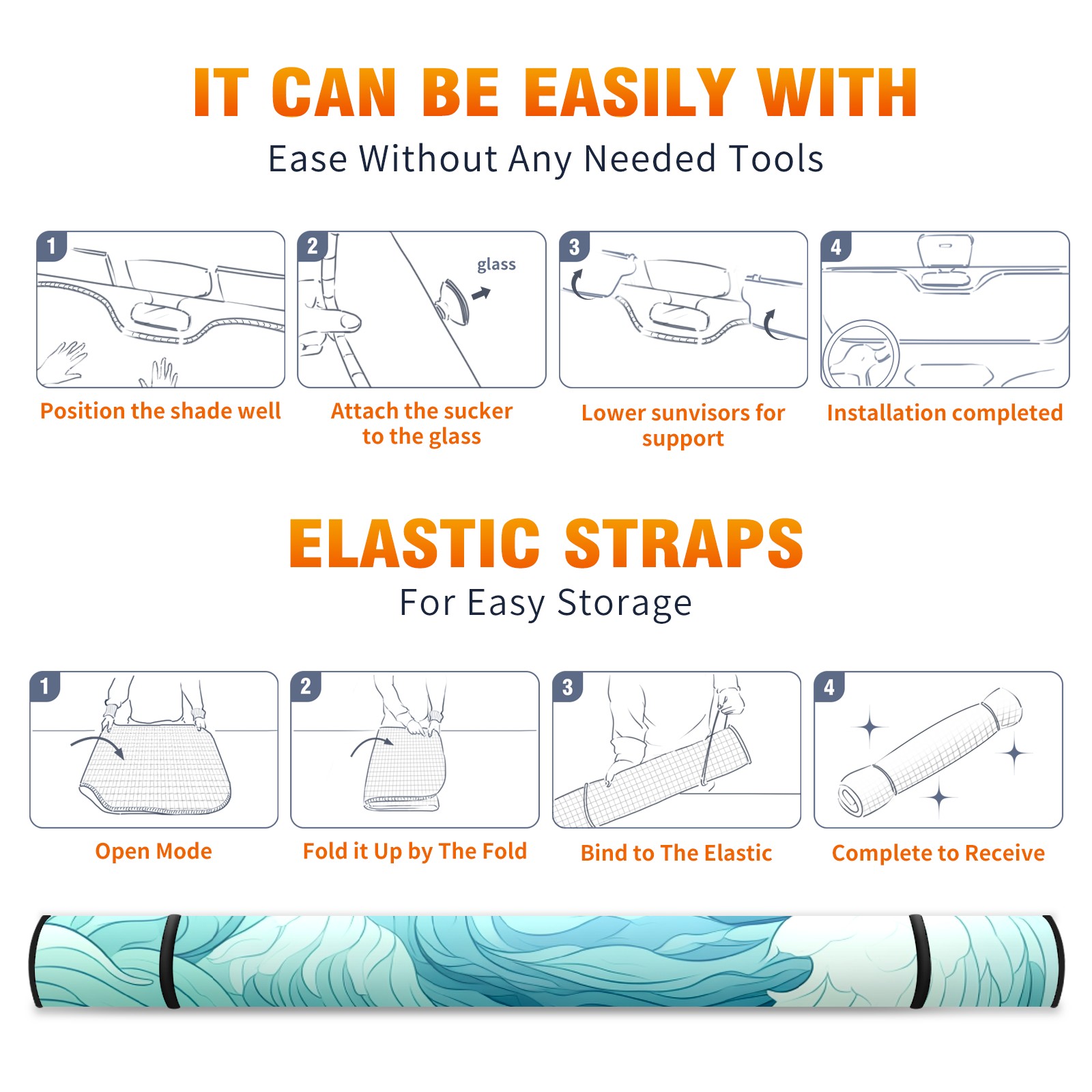 IT CAN BE EASILY WITH

Ease Without Any Needed Tools

1

Position the shade well

2

glass

Attach the sucker to the glass

3

Lower sunvisors for support

4

Installation completed

ELASTIC STRAPS

For Easy Storage

1

Open Mode

2

Fold it Up by The Fold

3

Bind to The Elastic

4

Complete to Receive