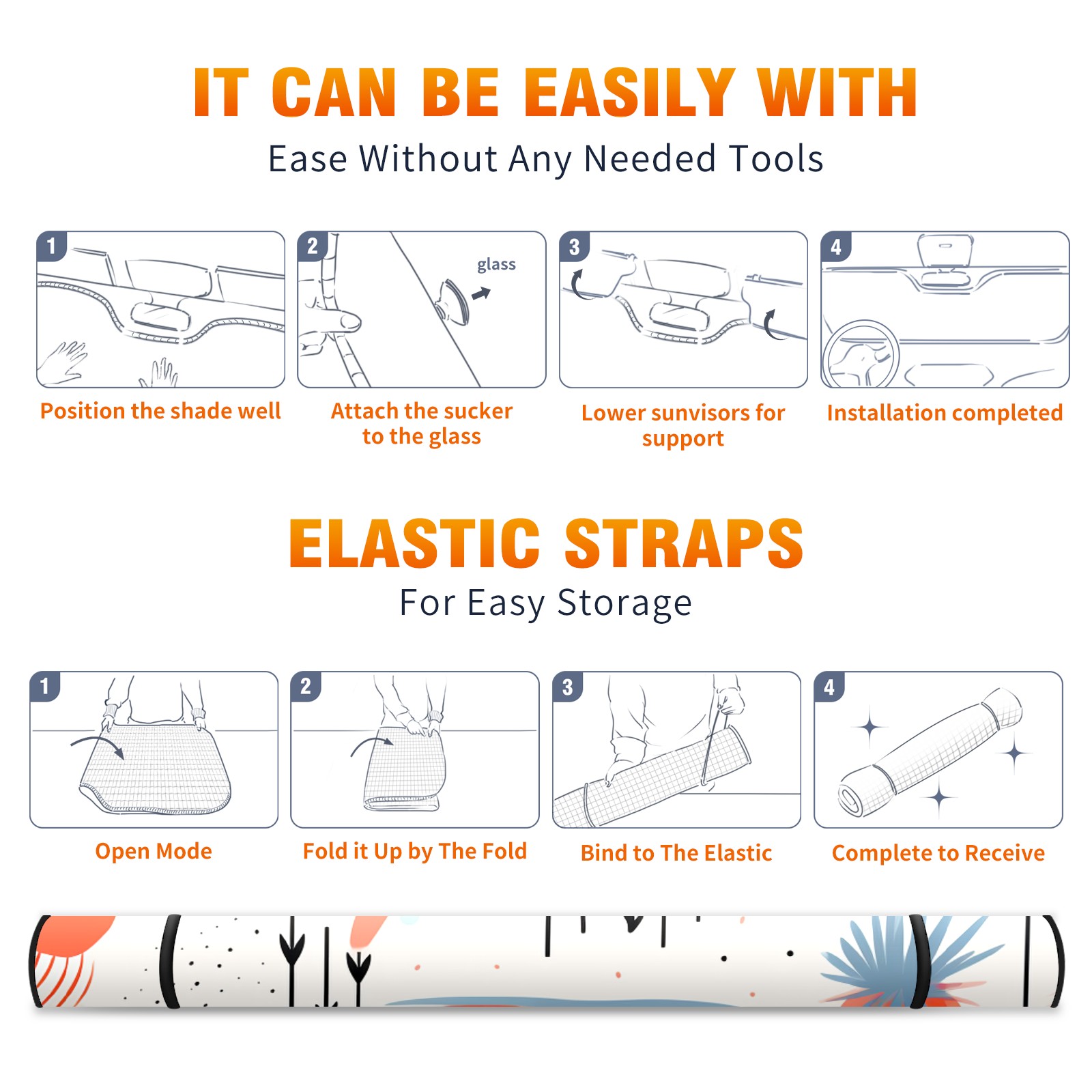 IT CAN BE EASILY WITH
Ease Without Any Needed Tools

1
Position the shade well

2
glass
Attach the sucker to the glass

3
Lower sunvisors for support

4
Installation completed

ELASTIC STRAPS
For Easy Storage

1
Open Mode

2
Fold it Up by The Fold

3
Bind to The Elastic

4
Complete to Receive