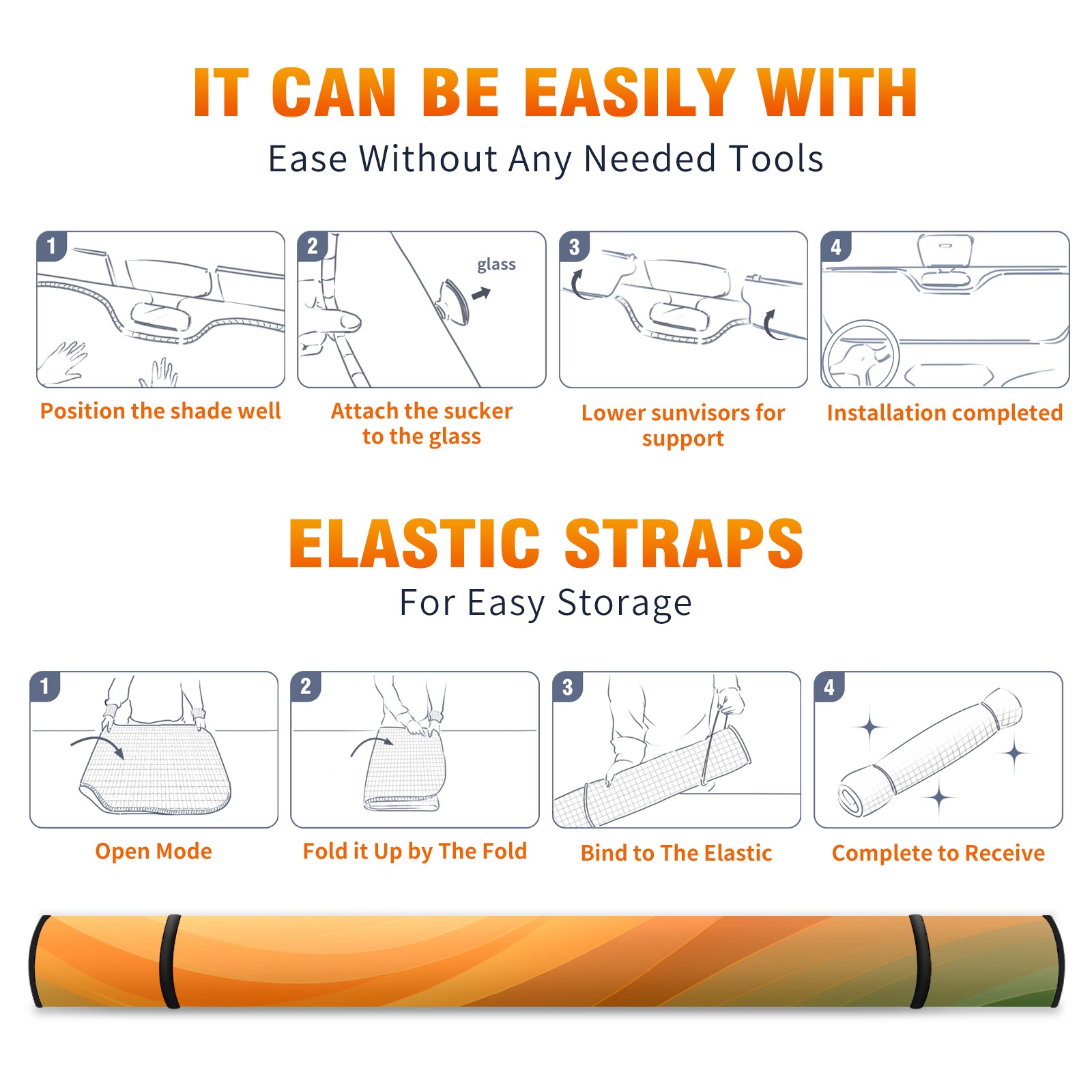 IT CAN BE EASILY WITH

Ease Without Any Needed Tools

1

Position the shade well

2

glass

Attach the sucker to the glass

3

Lower sunvisors for support

4

Installation completed

ELASTIC STRAPS

For Easy Storage

1

Open Mode

2

Fold it Up by The Fold

3

Bind to The Elastic

4

Complete to Receive