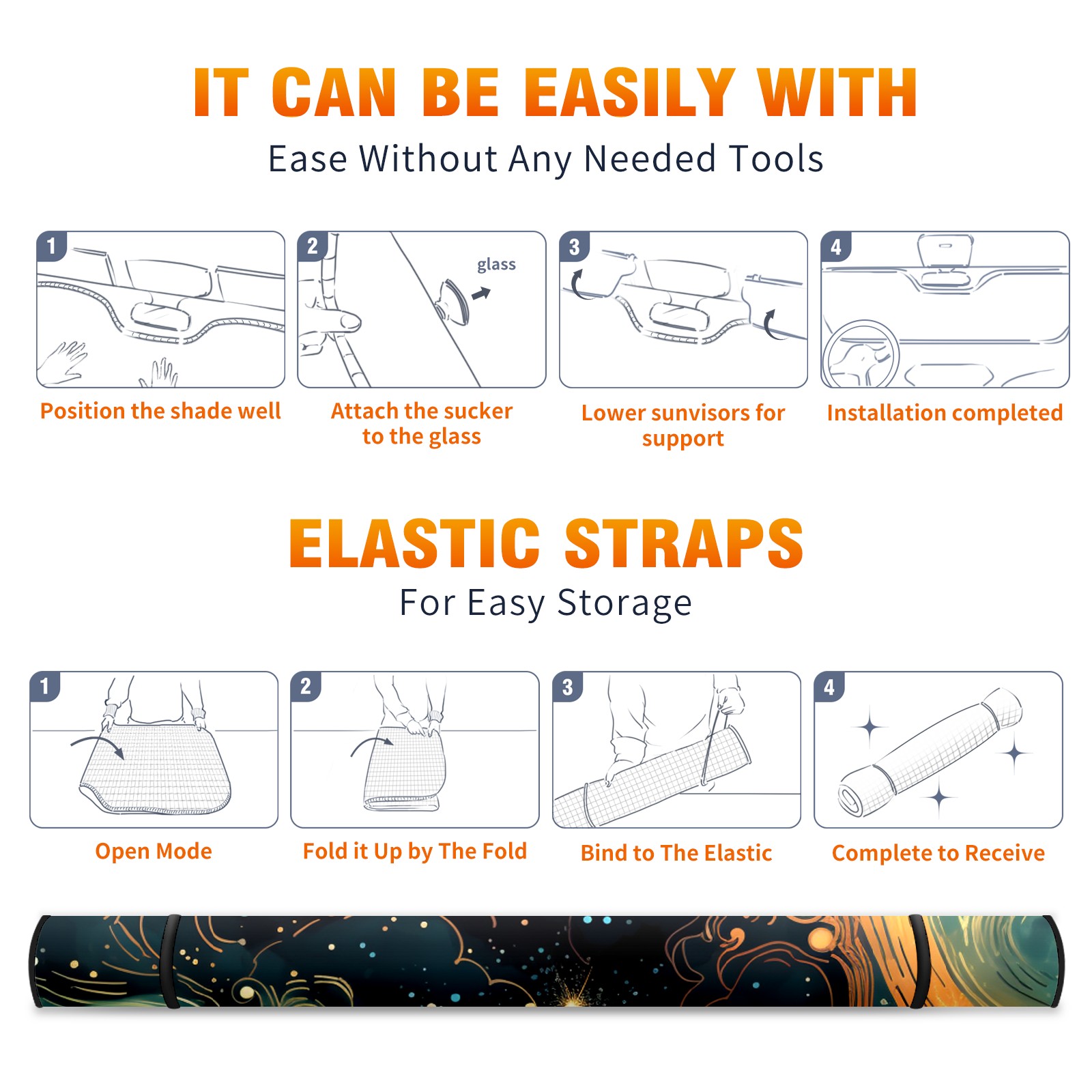 IT CAN BE EASILY WITH

Ease Without Any Needed Tools

1

Position the shade well

2

glass

Attach the sucker to the glass

3

Lower sunvisors for support

4

Installation completed

ELASTIC STRAPS

For Easy Storage

1

Open Mode

2

Fold it Up by The Fold

3

Bind to The Elastic

4

Complete to Receive