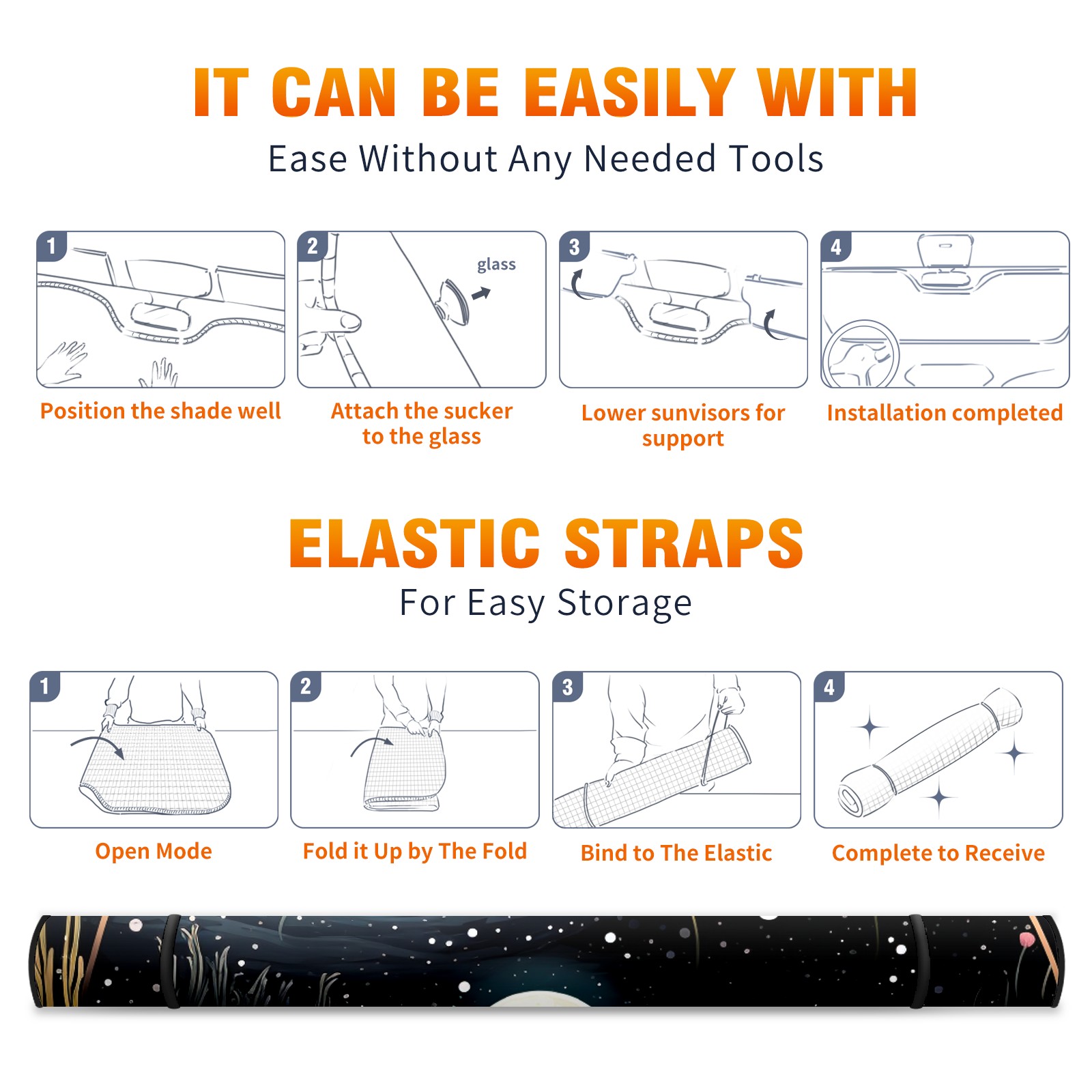 IT CAN BE EASILY WITH
Ease Without Any Needed Tools

1
Position the shade well

2
glass
Attach the sucker to the glass

3
Lower sunvisors for support

4
Installation completed

ELASTIC STRAPS
For Easy Storage

1
Open Mode

2
Fold it Up by The Fold

3
Bind to The Elastic

4
Complete to Receive