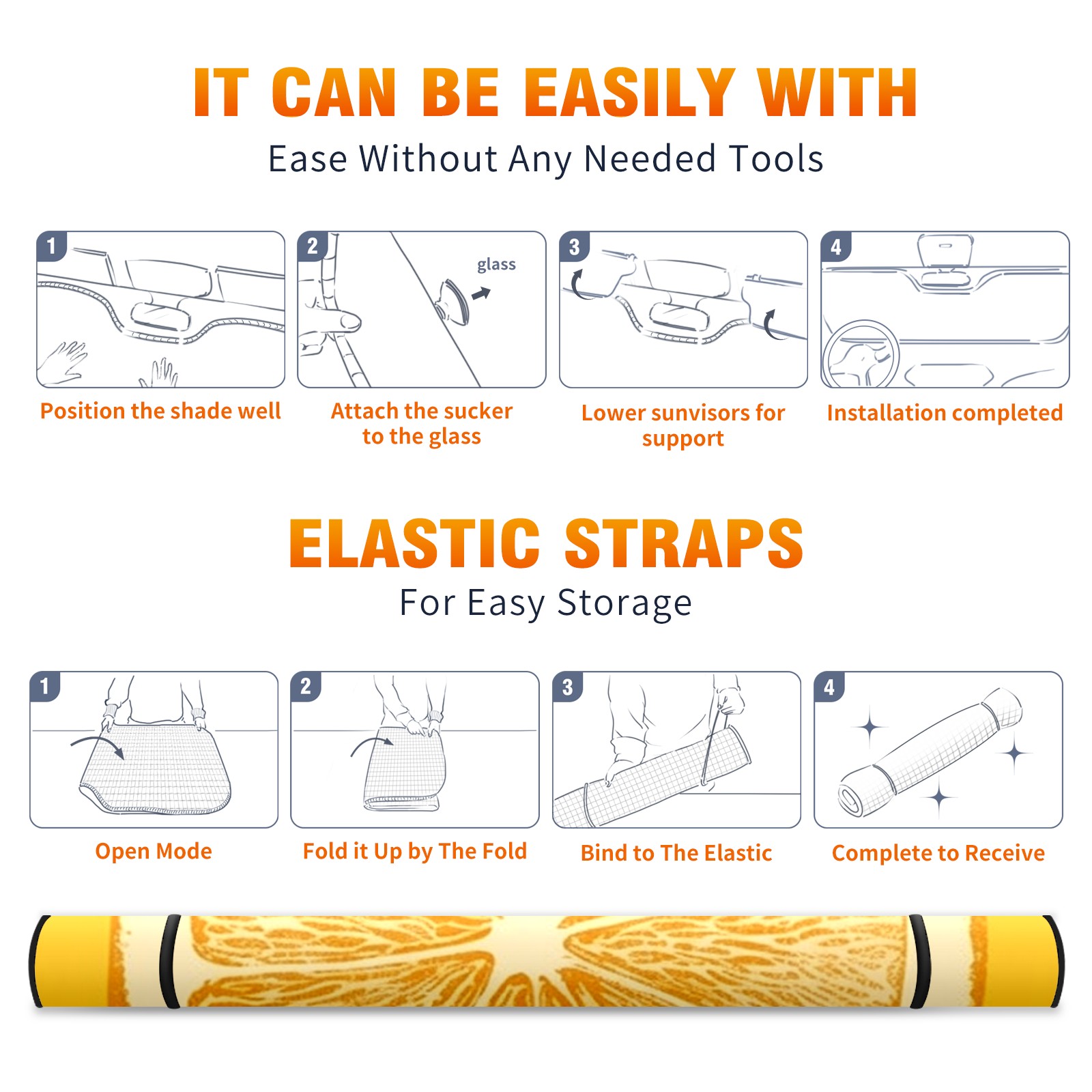 IT CAN BE EASILY WITH
Ease Without Any Needed Tools

1
Position the shade well

2
glass
Attach the sucker to the glass

3
Lower sunvisors for support

4
Installation completed

ELASTIC STRAPS
For Easy Storage

1
Open Mode

2
Fold it Up by The Fold

3
Bind to The Elastic

4
Complete to Receive