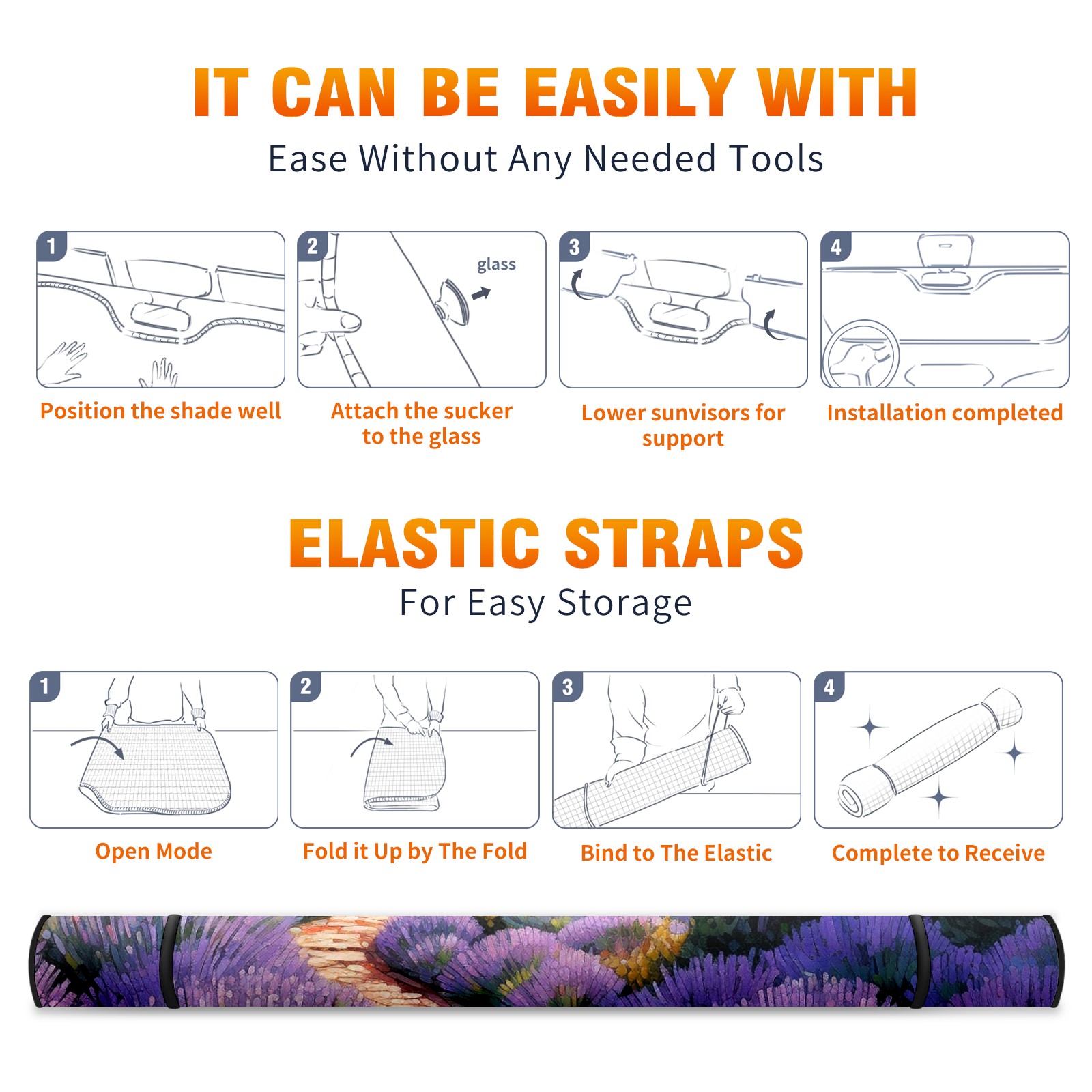 IT CAN BE EASILY WITH

Ease Without Any Needed Tools

1
Position the shade well

2
glass
Attach the sucker to the glass

3
Lower sunvisors for support

4
Installation completed

ELASTIC STRAPS

For Easy Storage

1
Open Mode

2
Fold it Up by The Fold

3
Bind to The Elastic

4
Complete to Receive