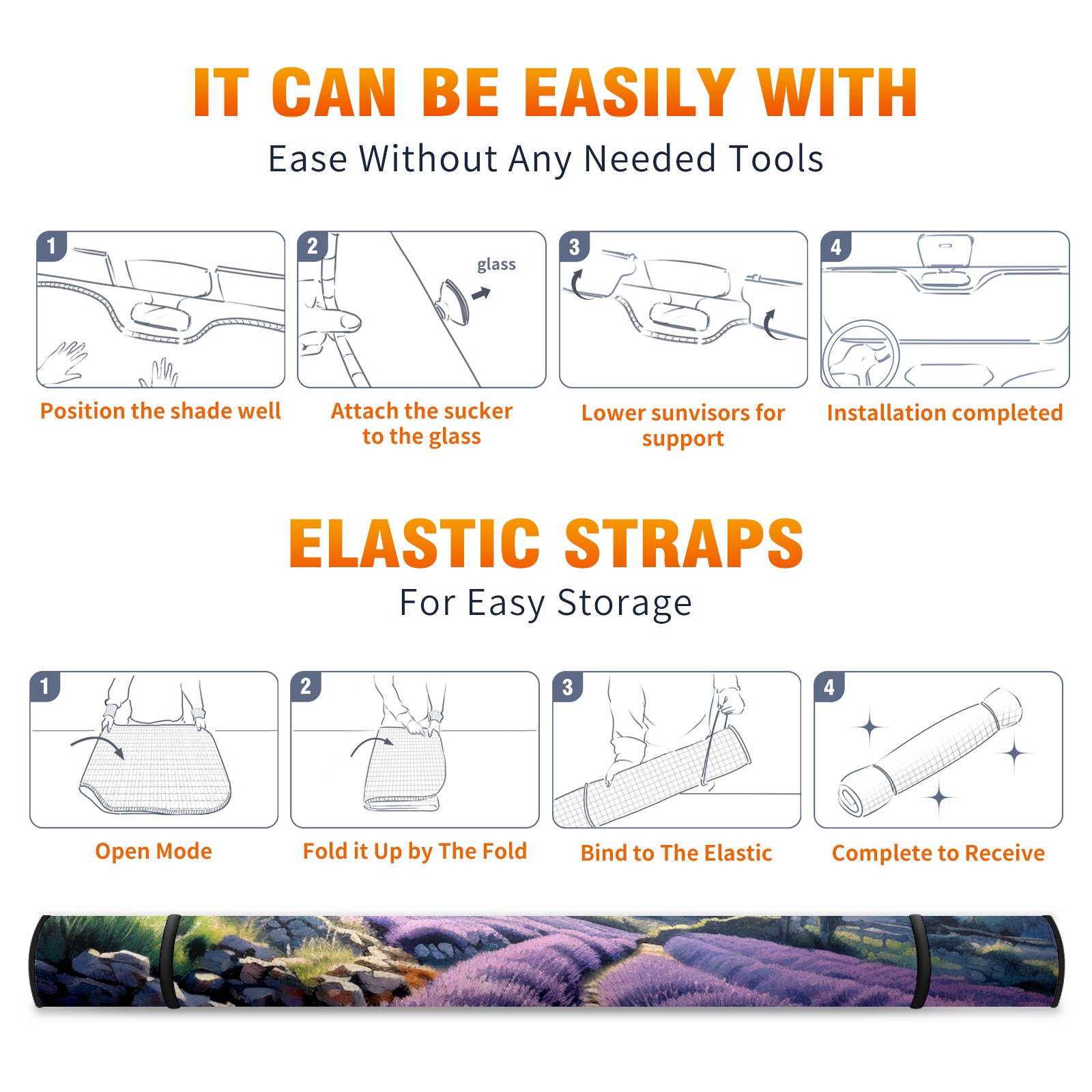 IT CAN BE EASILY WITH

Ease Without Any Needed Tools

1

Position the shade well

2

glass

Attach the sucker to the glass

3

Lower sunvisors for support

4

Installation completed

ELASTIC STRAPS

For Easy Storage

1

Open Mode

2

Fold it Up by The Fold

3

Bind to The Elastic

4

Complete to Receive