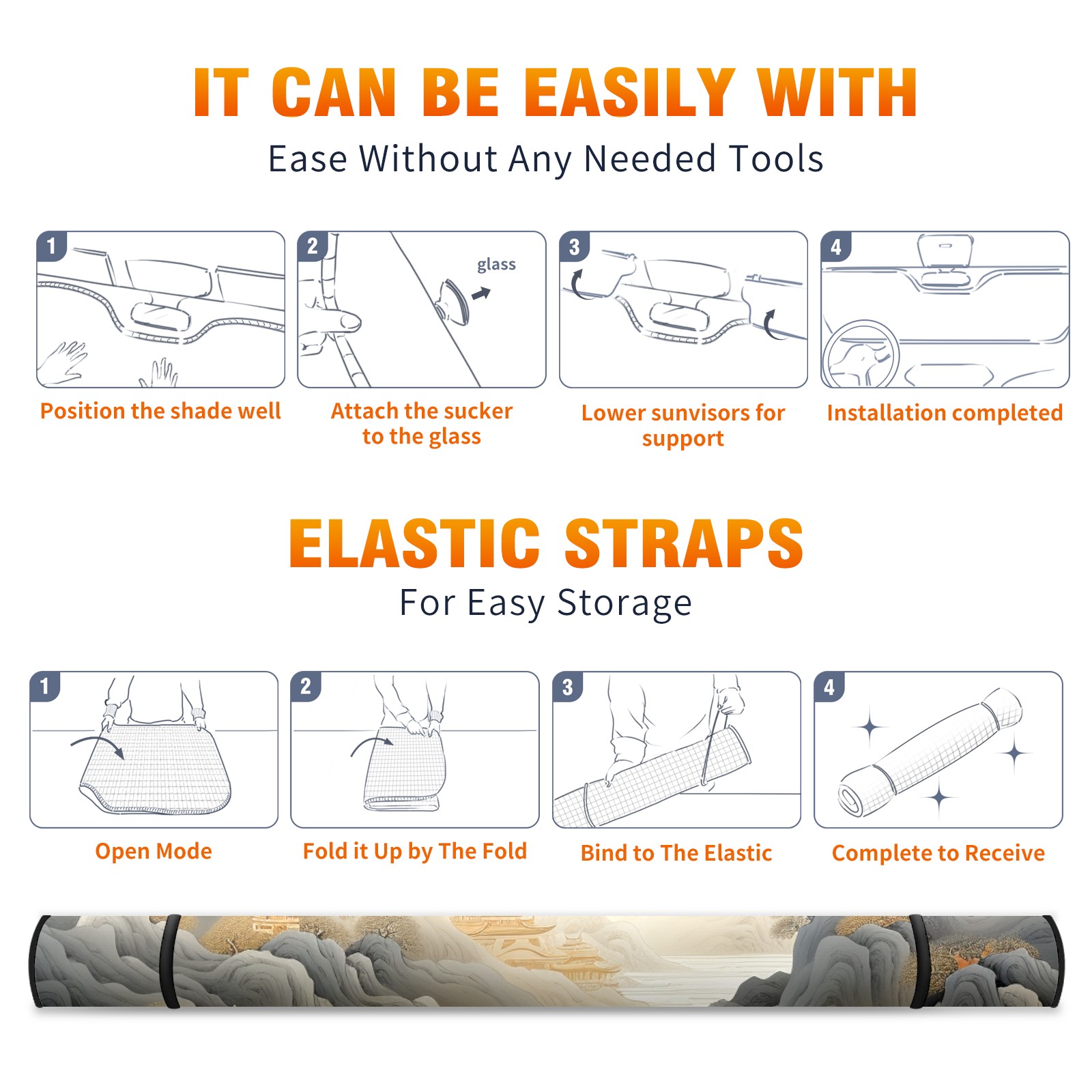 IT CAN BE EASILY WITH

Ease Without Any Needed Tools

1

Position the shade well

2

glass

Attach the sucker to the glass

3

Lower sunvisors for support

4

Installation completed

ELASTIC STRAPS

For Easy Storage

1

Open Mode

2

Fold it Up by The Fold

3

Bind to The Elastic

4

Complete to Receive