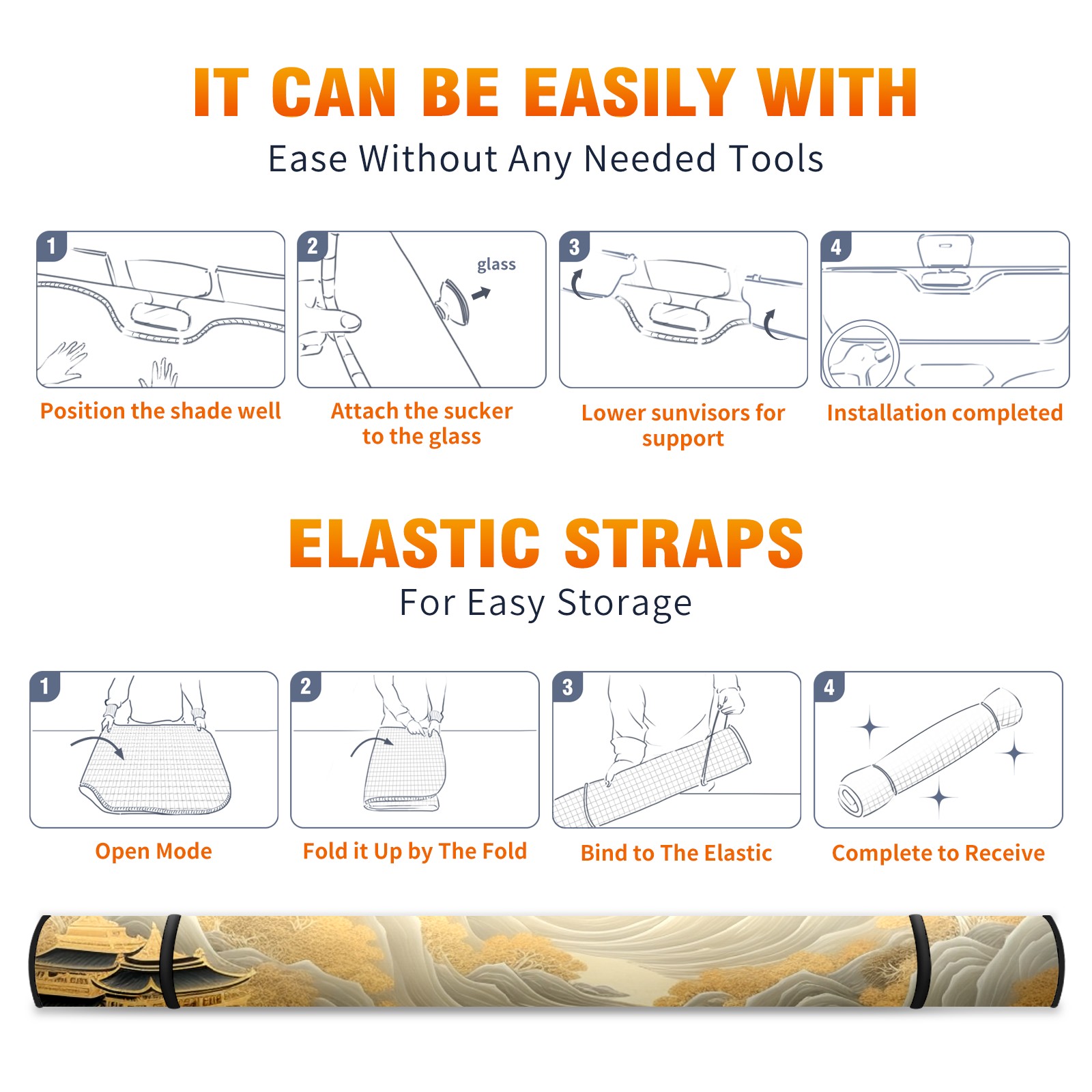 IT CAN BE EASILY WITH

Ease Without Any Needed Tools

1

Position the shade well

2

glass

Attach the sucker to the glass

3

Lower sunvisors for support

4

Installation completed

ELASTIC STRAPS

For Easy Storage

1

Open Mode

2

Fold it Up by The Fold

3

Bind to The Elastic

4

Complete to Receive