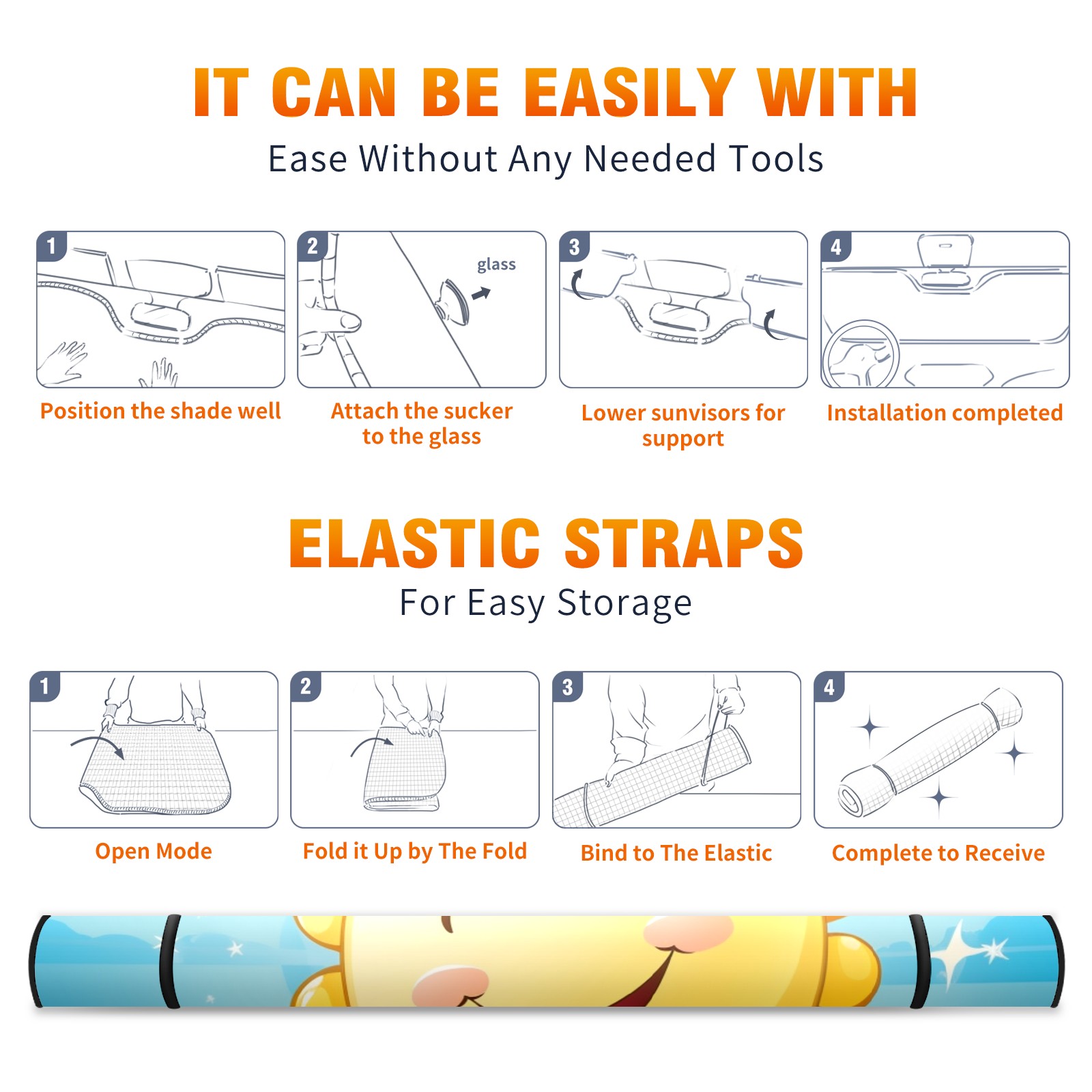 IT CAN BE EASILY WITH
Ease Without Any Needed Tools

1
Position the shade well

2
glass
Attach the sucker to the glass

3
Lower sunvisors for support

4
Installation completed

ELASTIC STRAPS
For Easy Storage

1
Open Mode

2
Fold it Up by The Fold

3
Bind to The Elastic

4
Complete to Receive