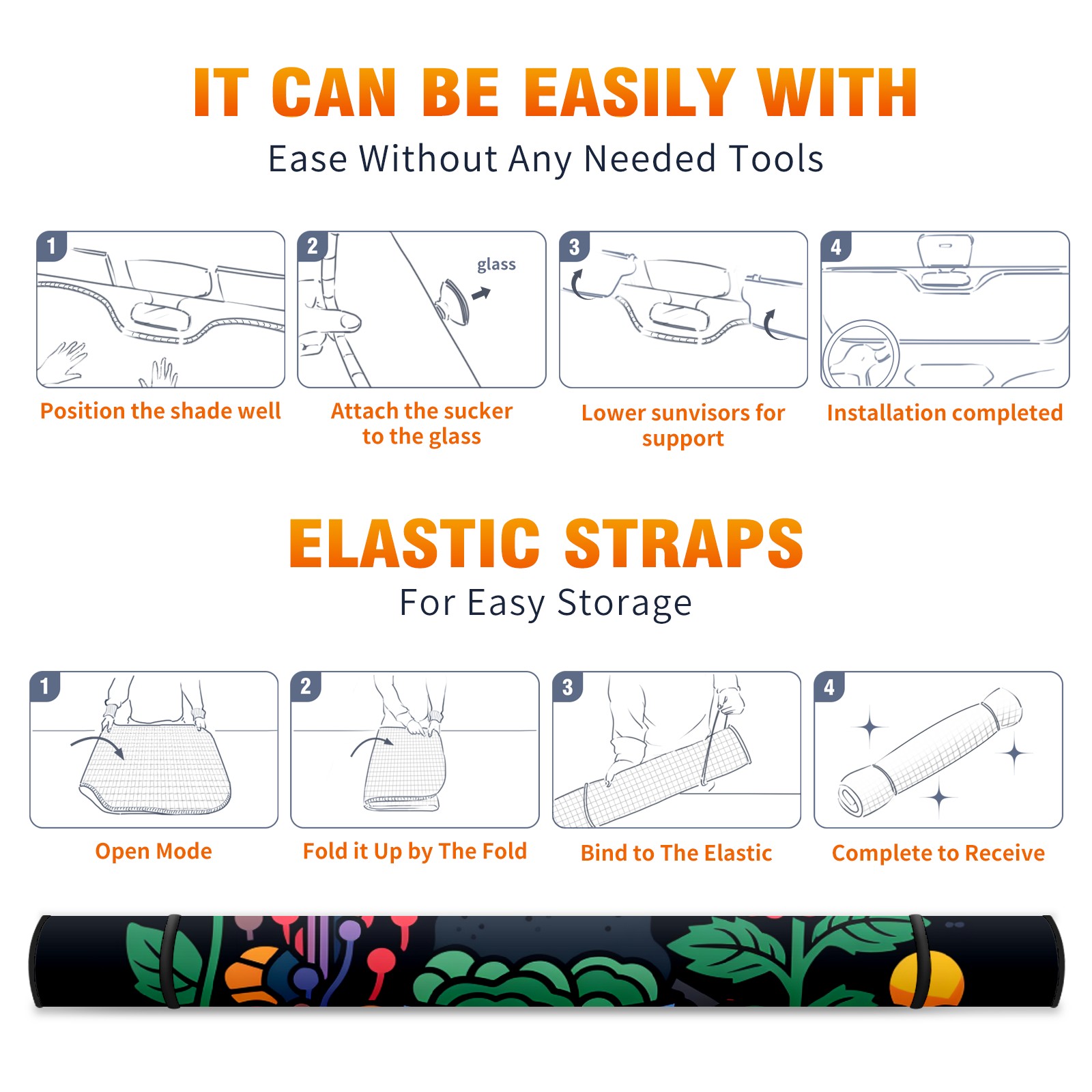 IT CAN BE EASILY WITH
Ease Without Any Needed Tools

1
Position the shade well

2
glass
Attach the sucker to the glass

3
Lower sunvisors for support

4
Installation completed

ELASTIC STRAPS
For Easy Storage

1
Open Mode

2
Fold it Up by The Fold

3
Bind to The Elastic

4
Complete to Receive