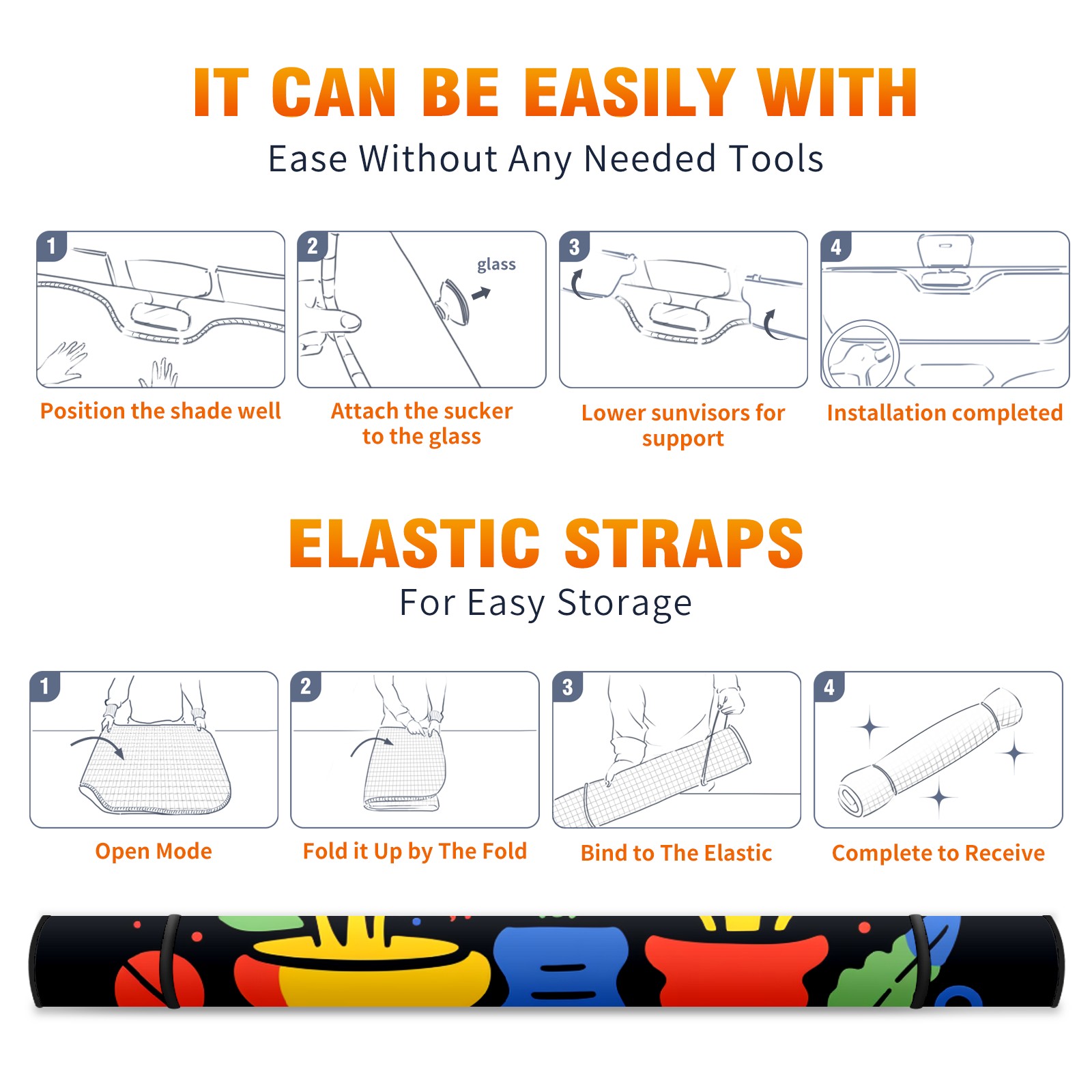 IT CAN BE EASILY WITH

Ease Without Any Needed Tools

1

Position the shade well

2

glass

Attach the sucker to the glass

3

Lower sunvisors for support

4

Installation completed

ELASTIC STRAPS

For Easy Storage

1

Open Mode

2

Fold it Up by The Fold

3

Bind to The Elastic

4

Complete to Receive