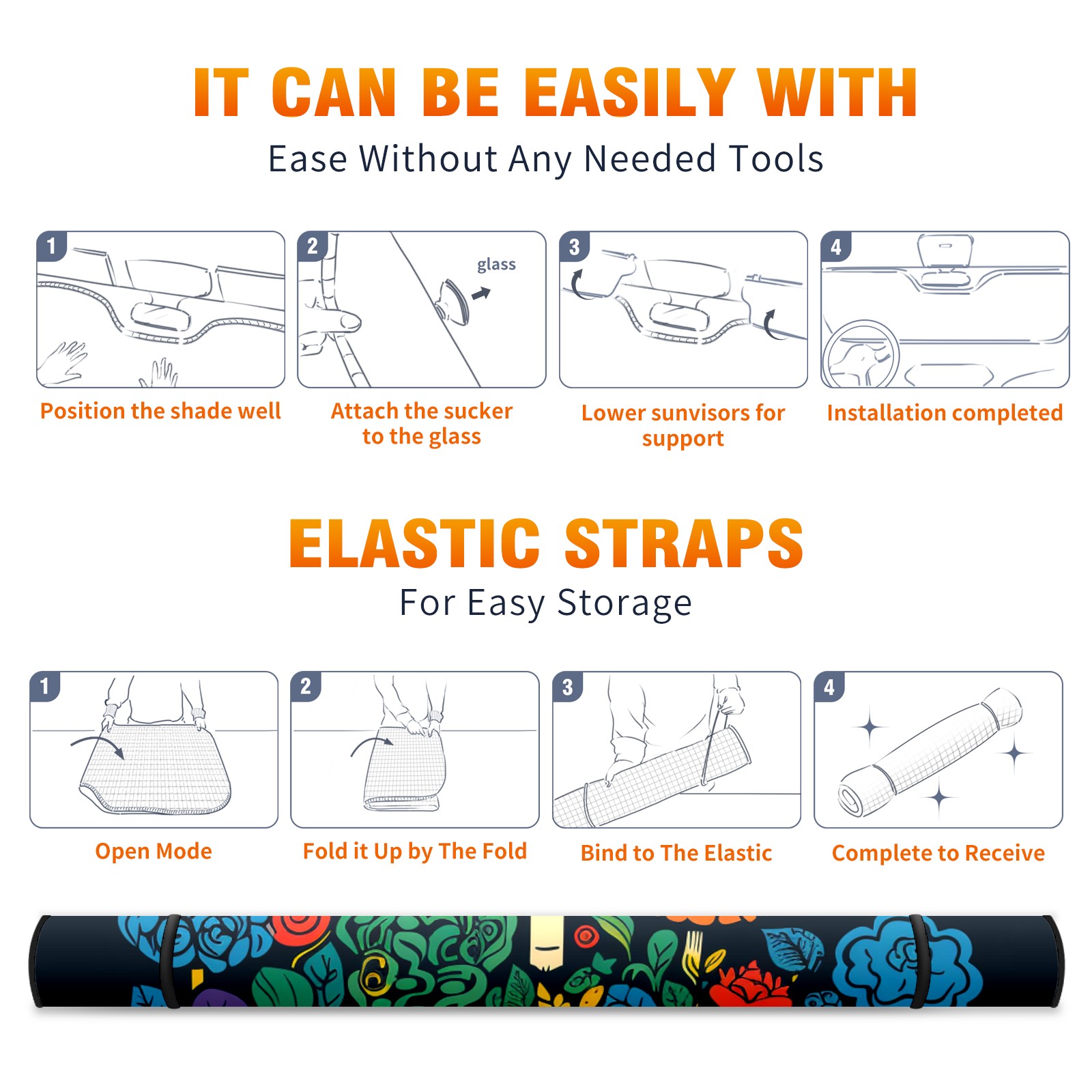 IT CAN BE EASILY WITH
Ease Without Any Needed Tools

1
Position the shade well

2
glass
Attach the sucker to the glass

3
Lower sunvisors for support

4
Installation completed

ELASTIC STRAPS
For Easy Storage

1
Open Mode

2
Fold it Up by The Fold

3
Bind to The Elastic

4
Complete to Receive