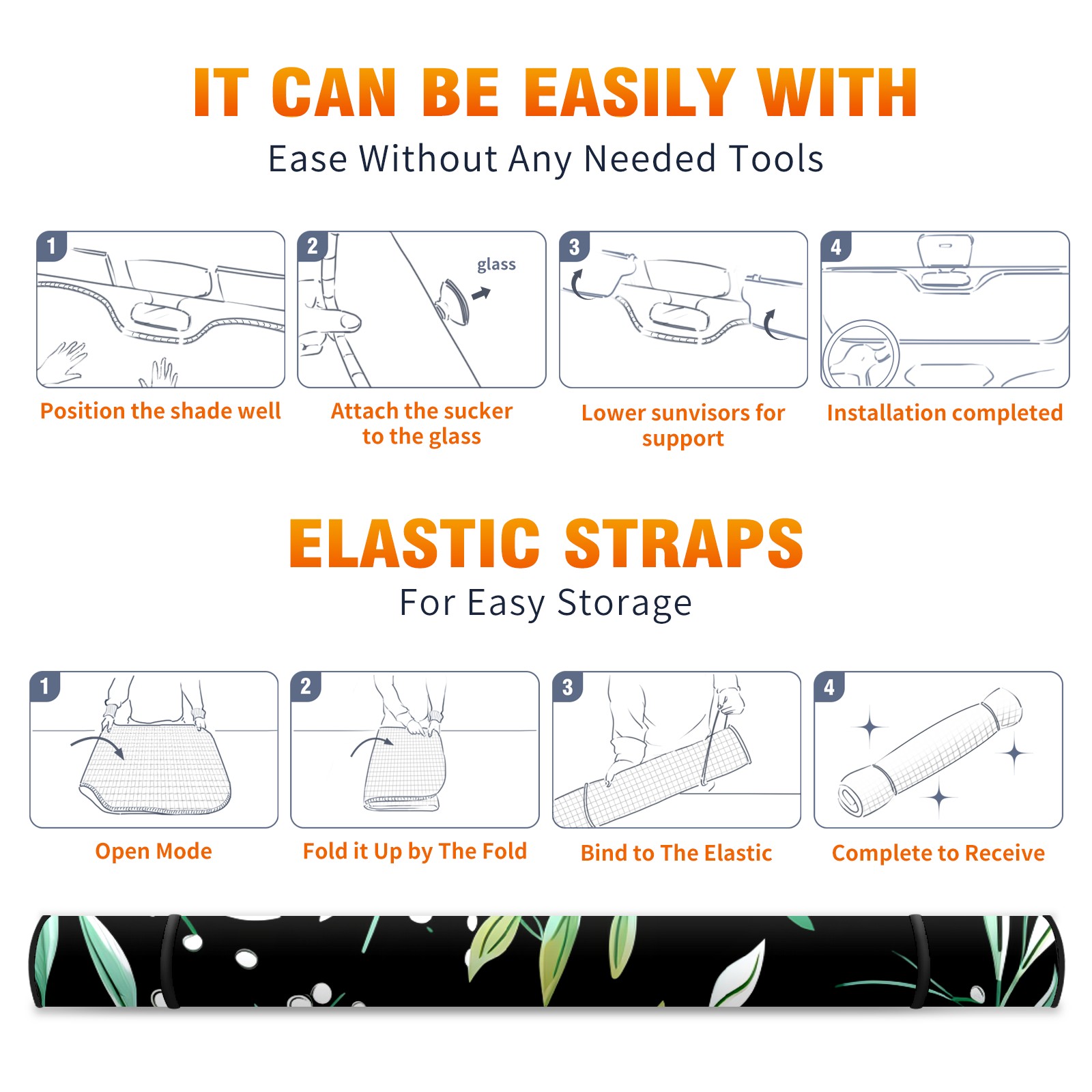 IT CAN BE EASILY WITH

Ease Without Any Needed Tools

1

Position the shade well

2

glass

Attach the sucker to the glass

3

Lower sunvisors for support

4

Installation completed

ELASTIC STRAPS

For Easy Storage

1

Open Mode

2

Fold it Up by The Fold

3

Bind to The Elastic

4

Complete to Receive