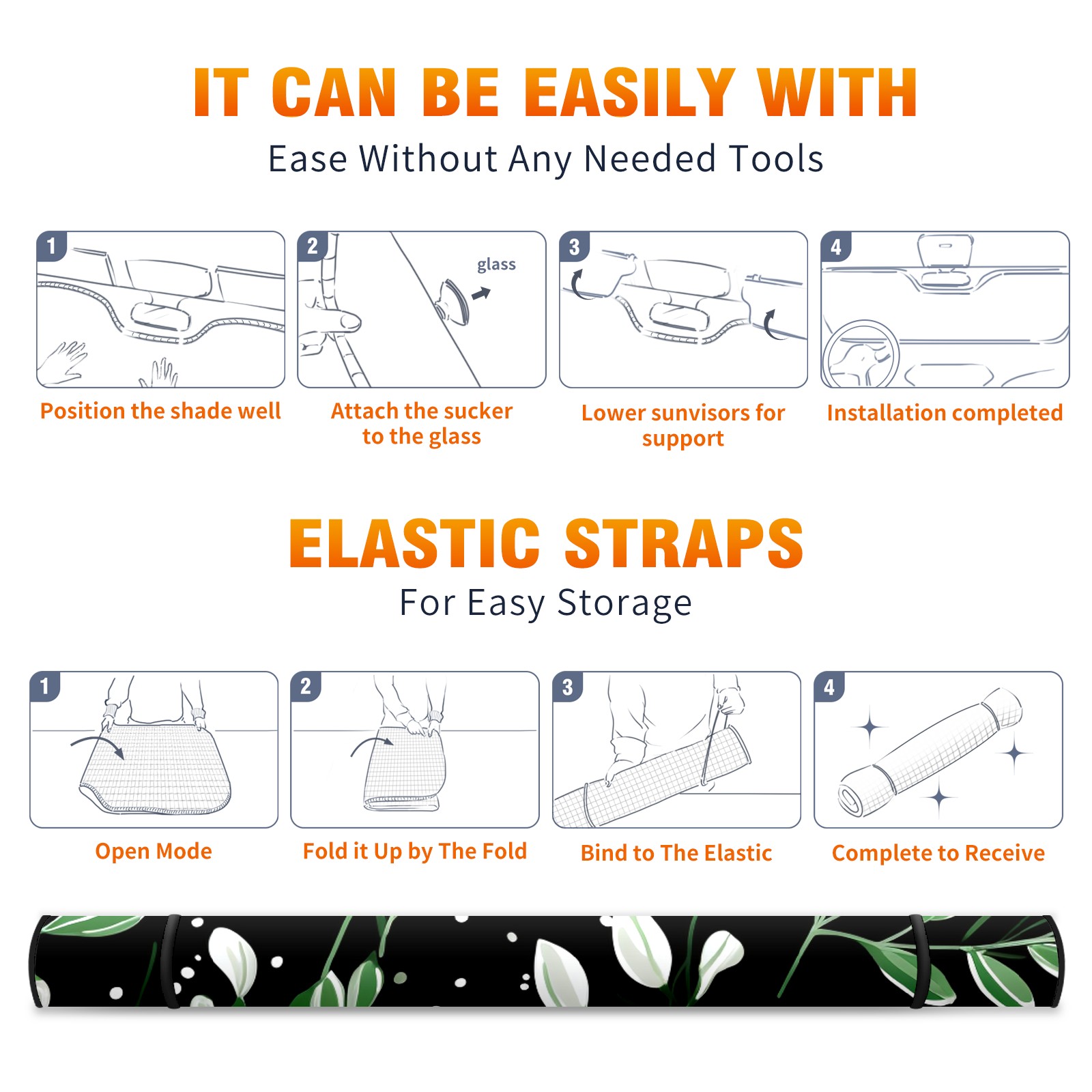 IT CAN BE EASILY WITH

Ease Without Any Needed Tools

1

Position the shade well

2

glass

Attach the sucker to the glass

3

Lower sunvisors for support

4

Installation completed

ELASTIC STRAPS

For Easy Storage

1

Open Mode

2

Fold it Up by The Fold

3

Bind to The Elastic

4

Complete to Receive