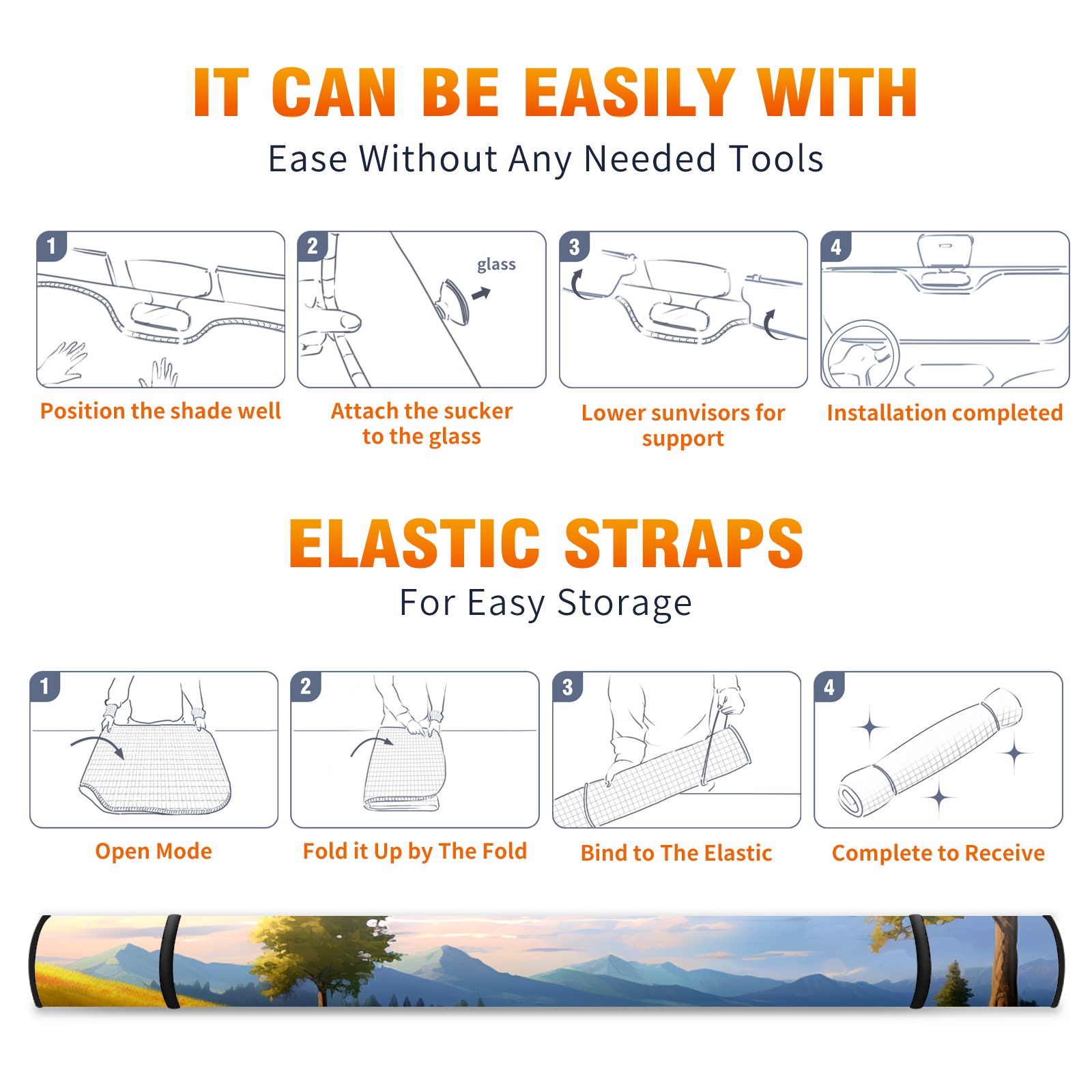 IT CAN BE EASILY WITH
Ease Without Any Needed Tools

1
Position the shade well

2
glass
Attach the sucker to the glass

3
Lower sunvisors for support

4
Installation completed

ELASTIC STRAPS
For Easy Storage

1
Open Mode

2
Fold it Up by The Fold

3
Bind to The Elastic

4
Complete to Receive