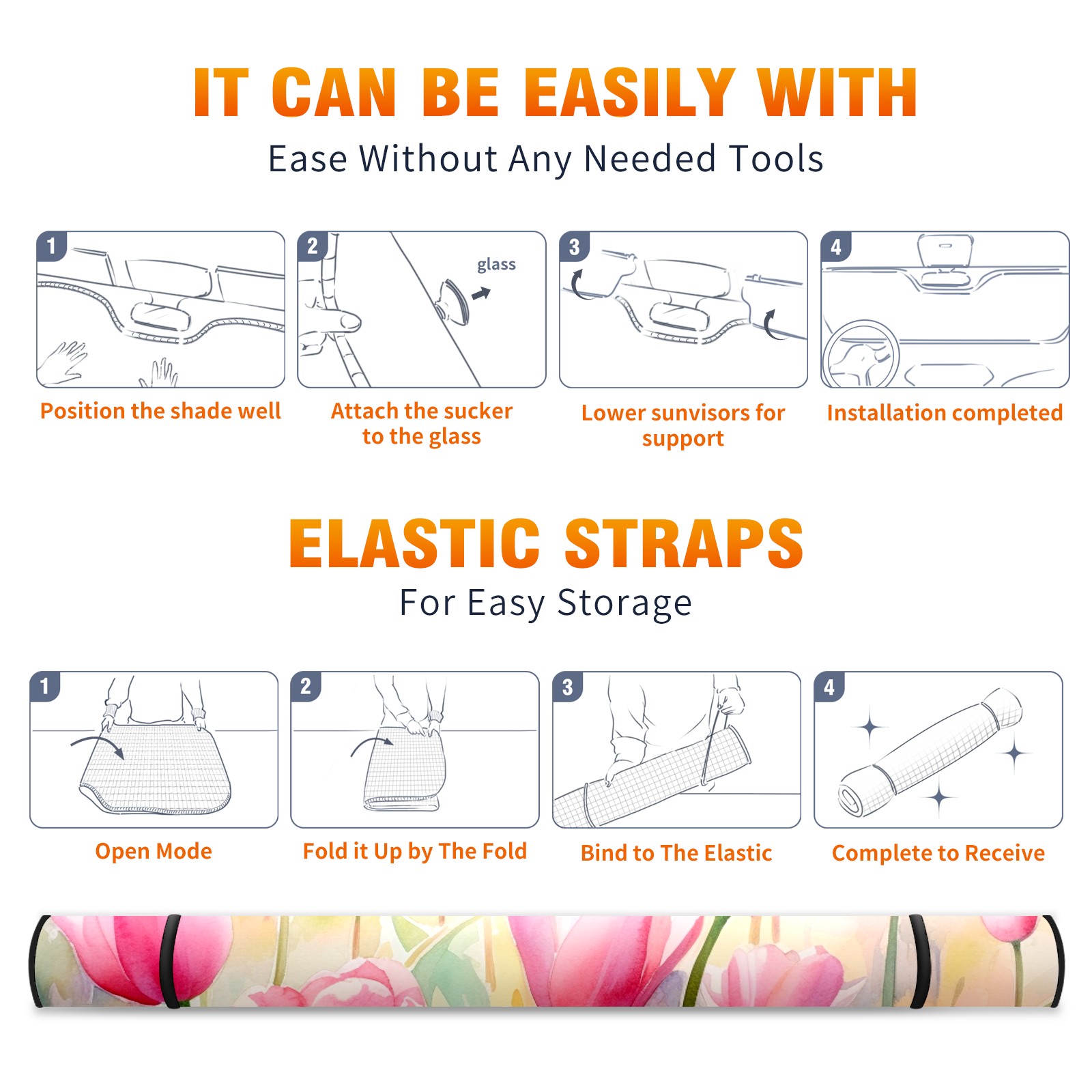 IT CAN BE EASILY WITH
Ease Without Any Needed Tools

1
Position the shade well

2
glass
Attach the sucker to the glass

3
Lower sunvisors for support

4
Installation completed

ELASTIC STRAPS
For Easy Storage

1
Open Mode

2
Fold it Up by The Fold

3
Bind to The Elastic

4
Complete to Receive