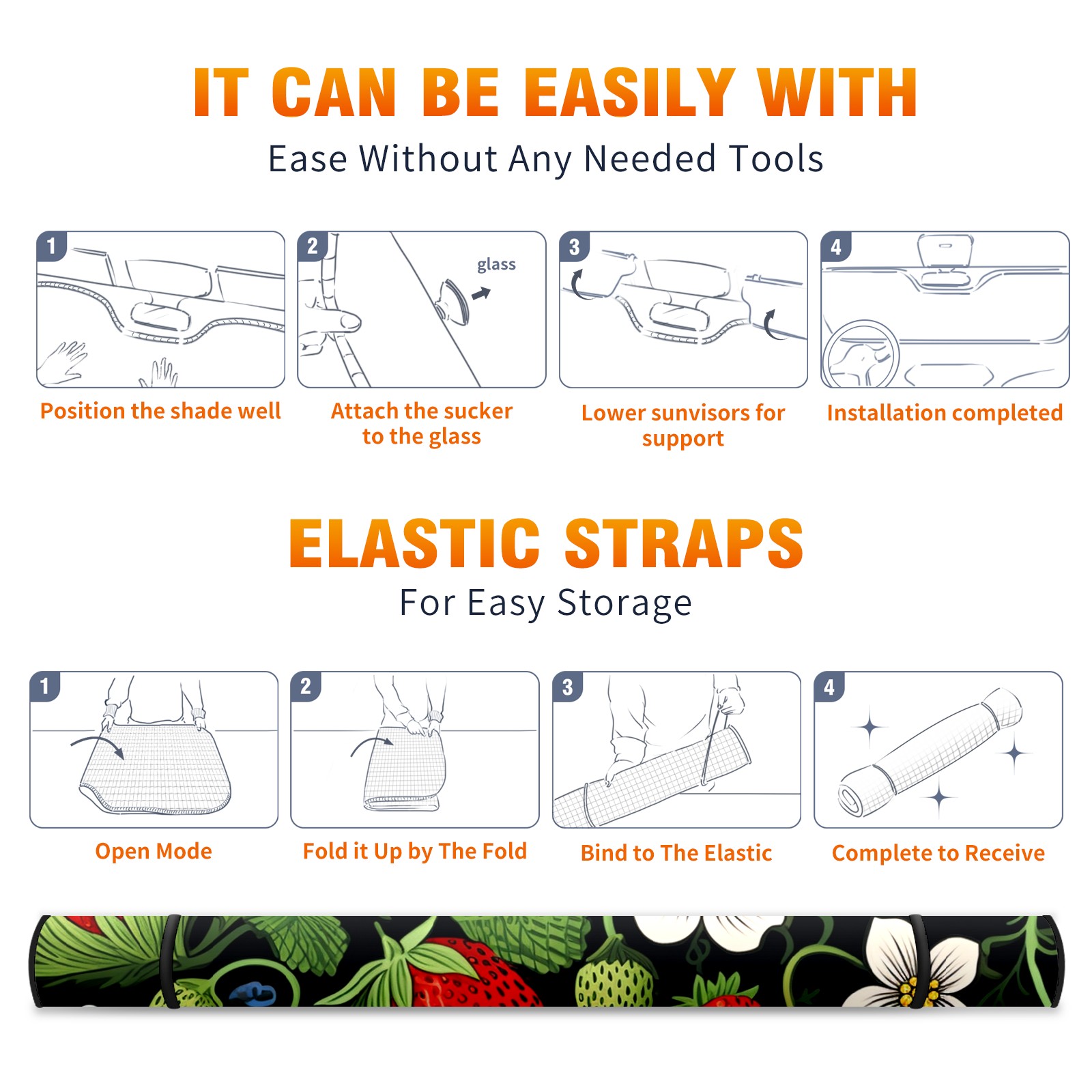 IT CAN BE EASILY WITH
Ease Without Any Needed Tools

1
Position the shade well

2
glass
Attach the sucker to the glass

3
Lower sunvisors for support

4
Installation completed

ELASTIC STRAPS
For Easy Storage

1
Open Mode

2
Fold it Up by The Fold

3
Bind to The Elastic

4
Complete to Receive